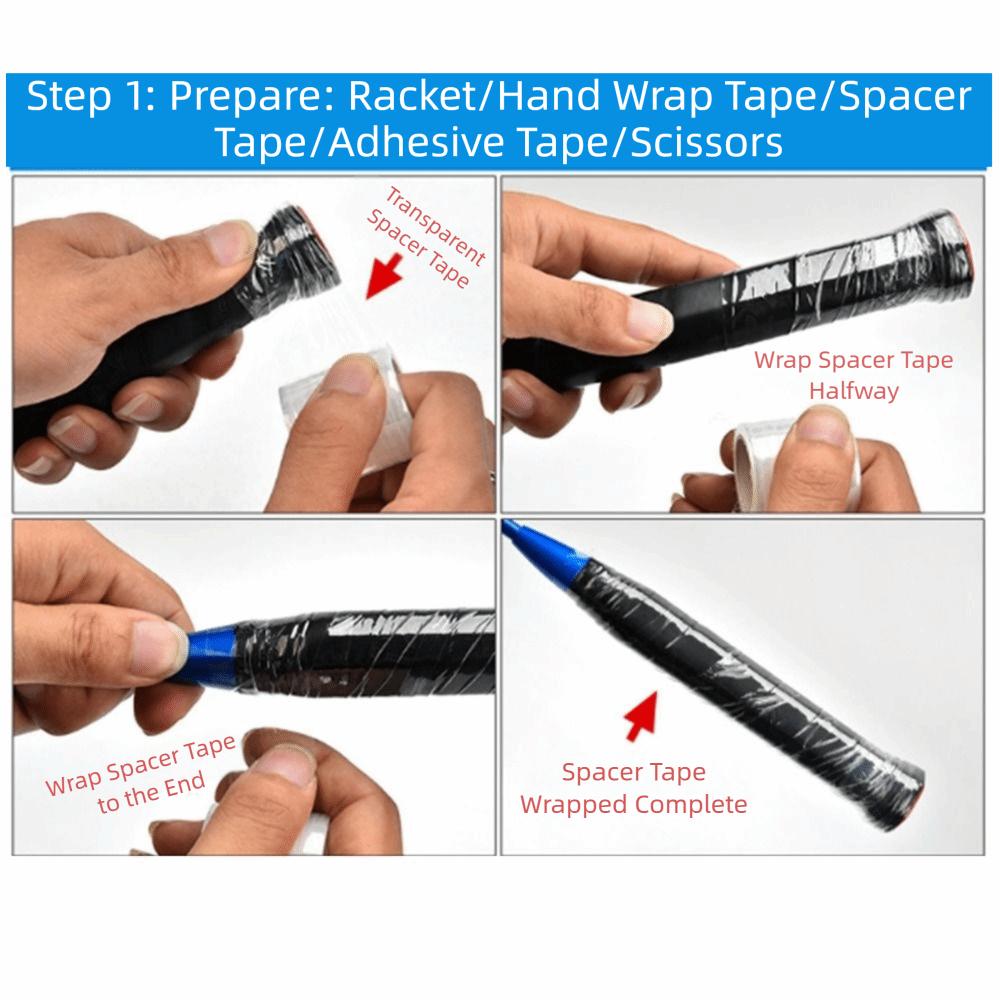 Step 1: Prepare: Racket/Hand Wrap Tape/Spacer Tape/Adhesive Tape/Scissors

Transparent Spacer Tape

Wrap Spacer Tape Halfway

Wrap Spacer Tape to the End

Spacer Tape Wrapped Complete