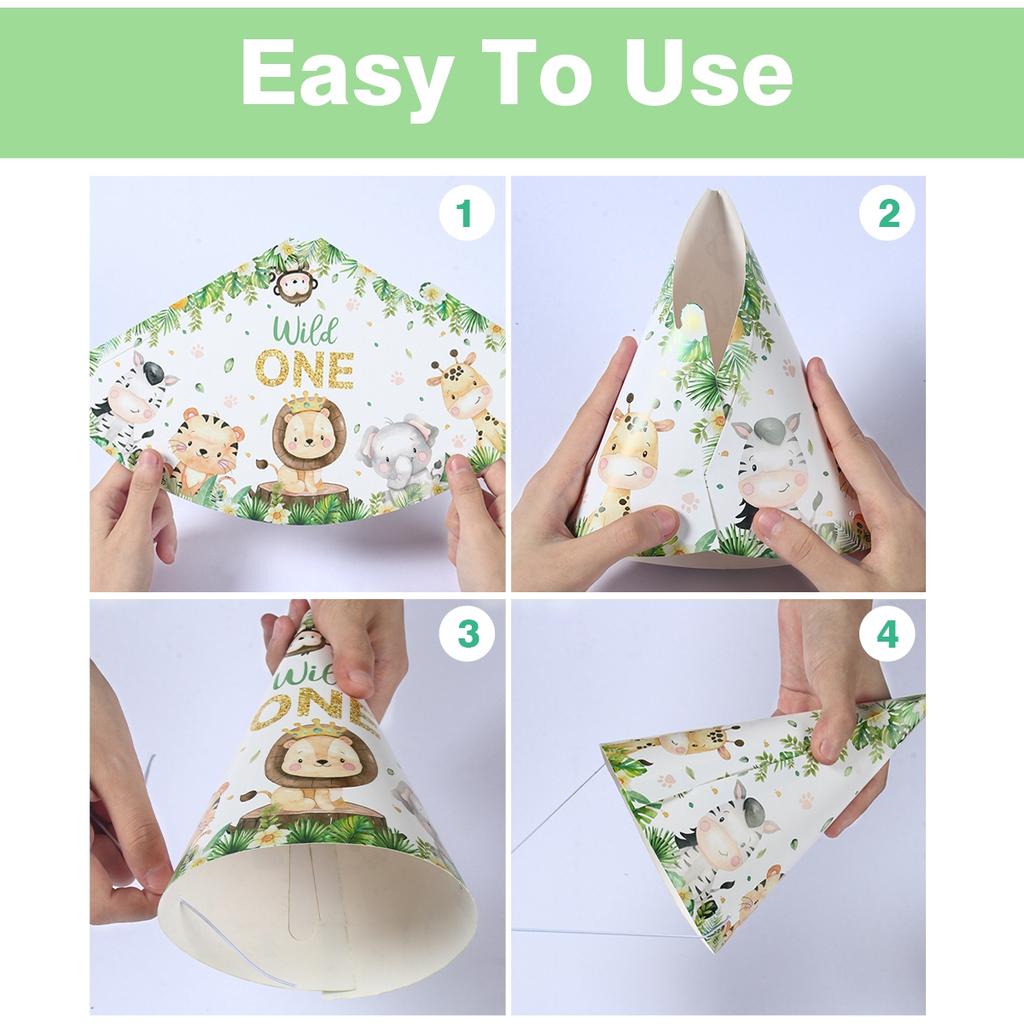 Easy To Use

1

Wild
ONE

2

3

Wild
ONE

4