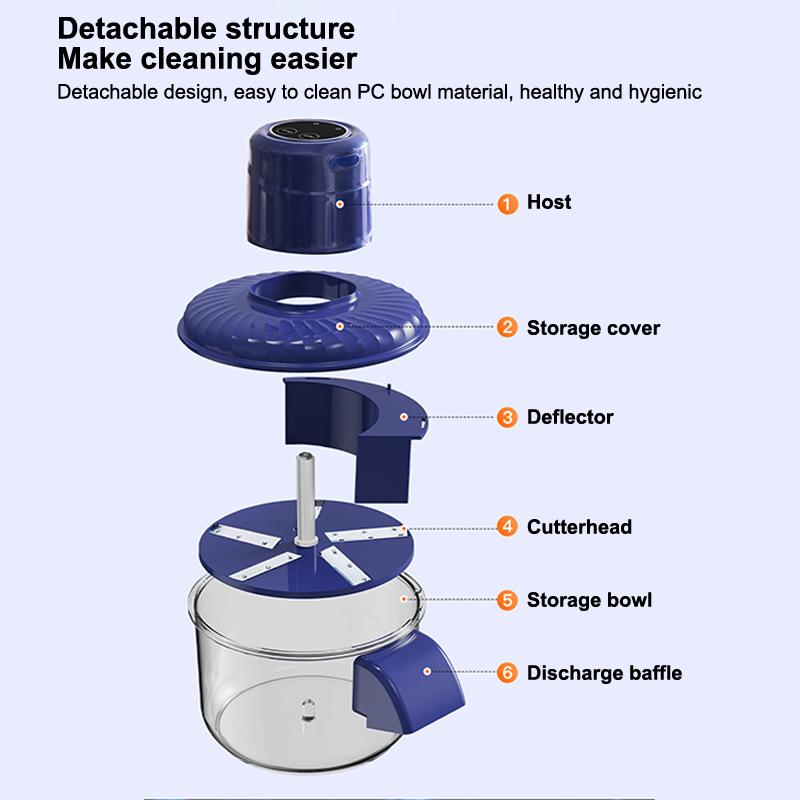 Detachable structure
Make cleaning easier

Detachable design, easy to clean PC bowl material, healthy and hygienic

1 Host

2 Storage cover

3 Deflector

4 Cutterhead

5 Storage bowl

6 Discharge baffle