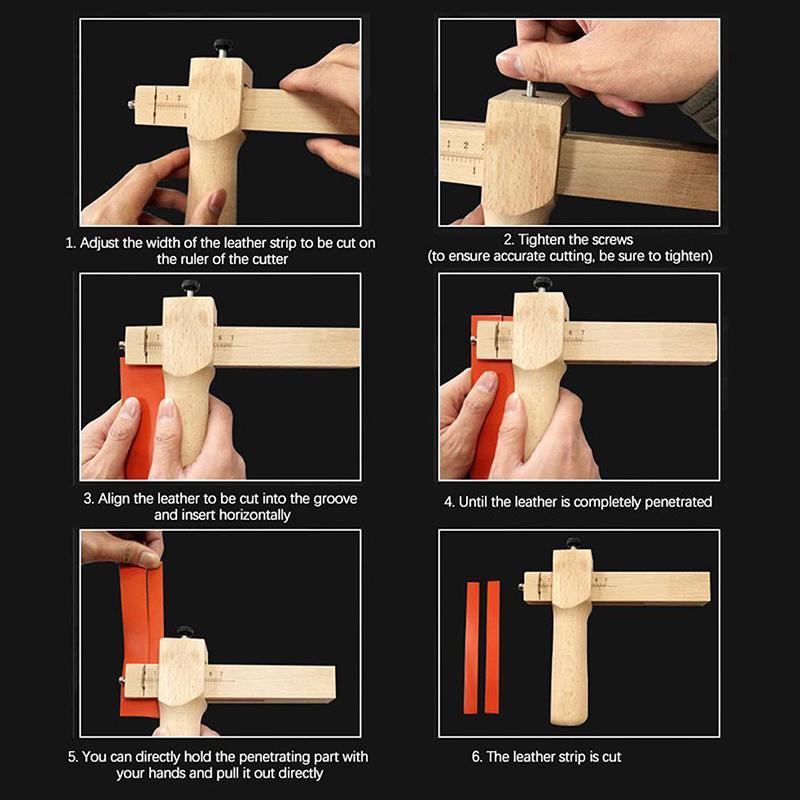 1. Adjust the width of the leather strip to be cut on the ruler of the cutter

2. Tighten the screws
(to ensure accurate cutting, be sure to tighten)

3. Align the leather to be cut into the groove and insert horizontally

4. Until the leather is completely penetrated

5. You can directly hold the penetrating part with your hands and pull it out directly

6. The leather strip is cut