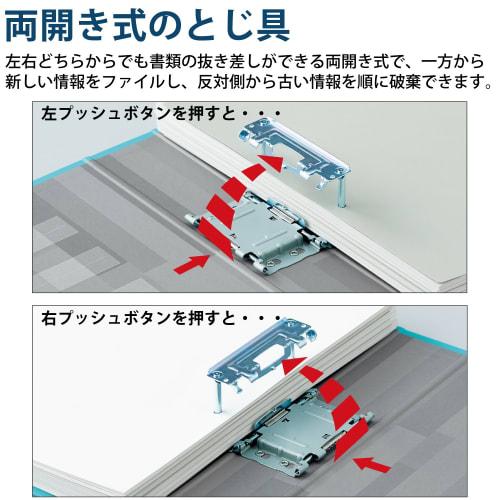 両開き式のとじ具

左右どちらからでも書類の抜き差しができる両開き式で、一方から新しい情報をファイルし、反対側から古い情報を順に破棄できます。

左プッシュボタンを押すと・・・

右プッシュボタンを押すと・・・