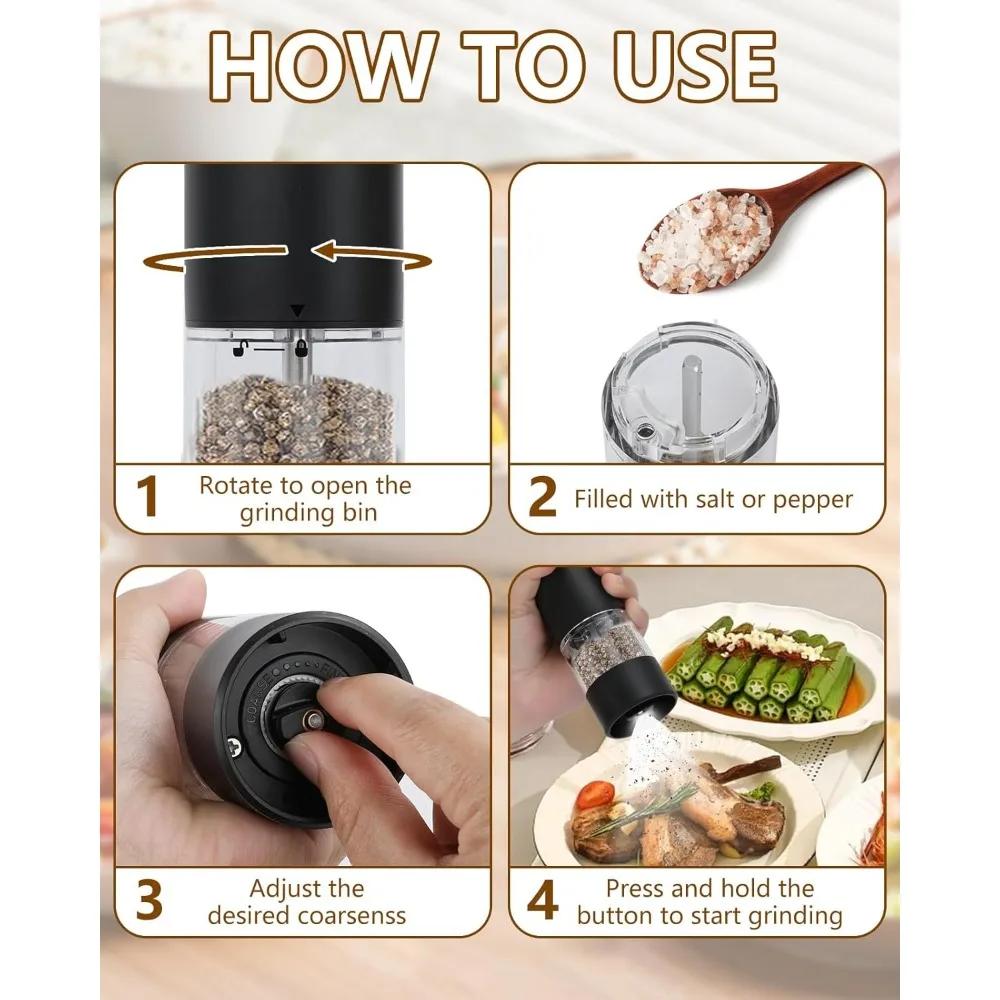 HOW TO USE

1 Rotate to open the grinding bin

2 Filled with salt or pepper

3 Adjust the desired coarsenss

4 Press and hold the button to start grinding