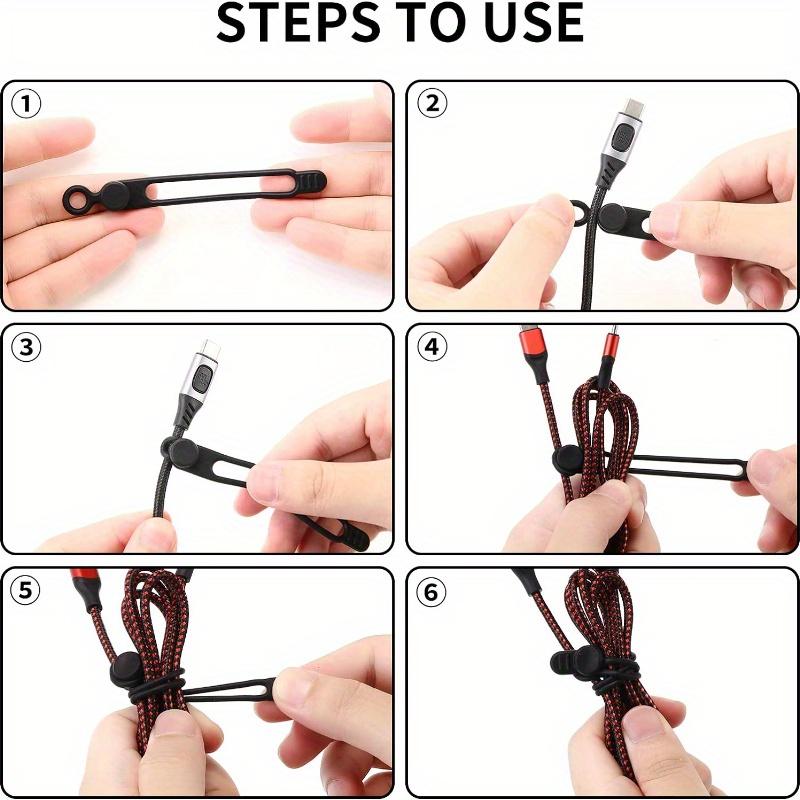 STEPS TO USE

①

②

③

④

⑤

⑥