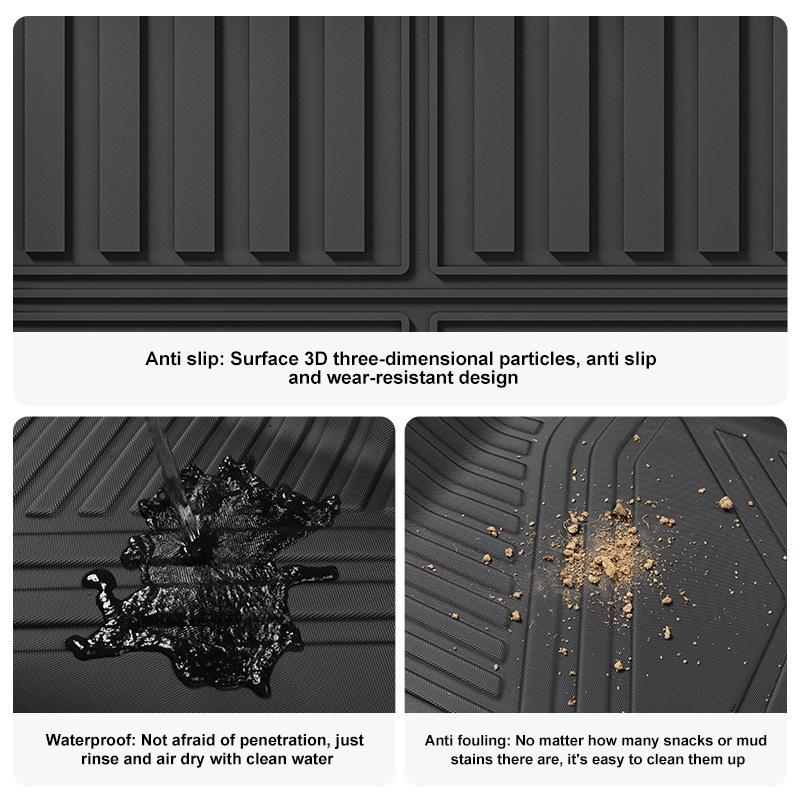 Anti slip: Surface 3D three-dimensional particles, anti slip and wear-resistant design

Waterproof: Not afraid of penetration, just rinse and air dry with clean water

Anti fouling: No matter how many snacks or mud stains there are, it's easy to clean them up