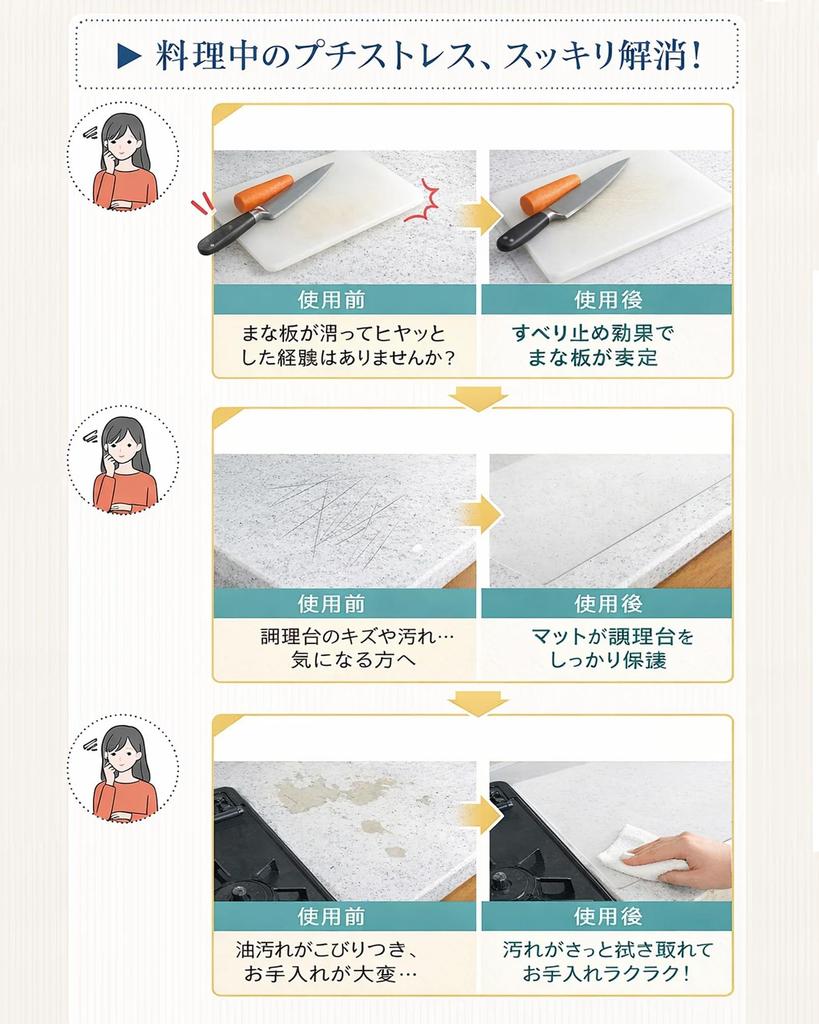 ▶ 料理中のプチストレス、スッキリ解消！

使用前
まな板が滑ってヒヤッとした経験はありませんか？

使用後
すべり止め効果でまな板が安定

使用前
調理台のキズや汚れ…気になる方へ

使用後
マットが調理台をしっかり保護

使用前
油汚れがこびりつき、お手入れが大変…

使用後
汚れがさっと拭き取れてお手入れラクラク！