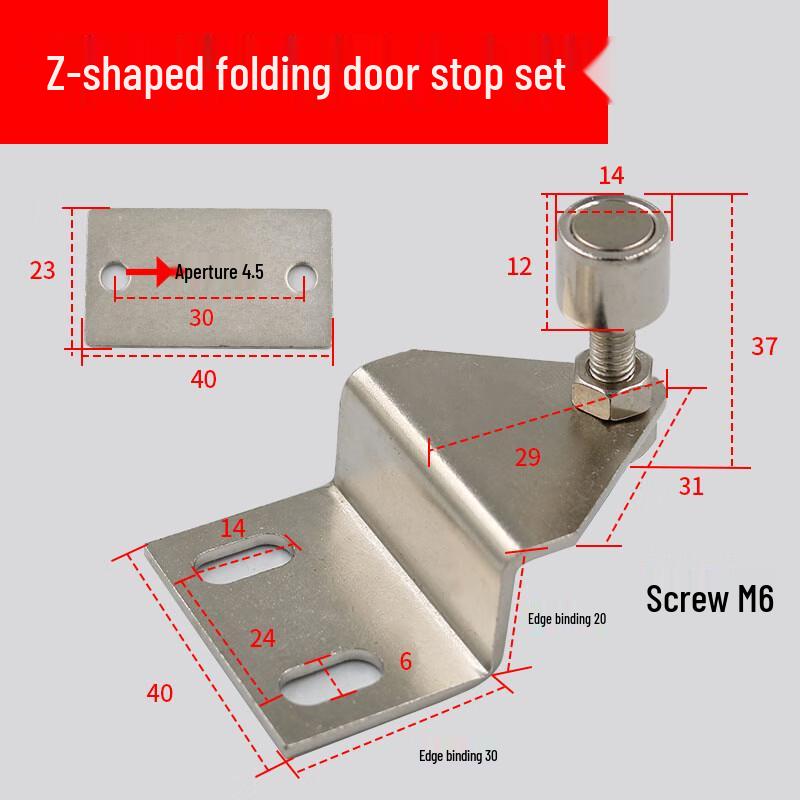 Z-shaped folding door stop set

23

Aperture 4.5

30

40

14

12

37

29

31

14

24

6

40

Screw M6

Edge binding 20

Edge binding 30