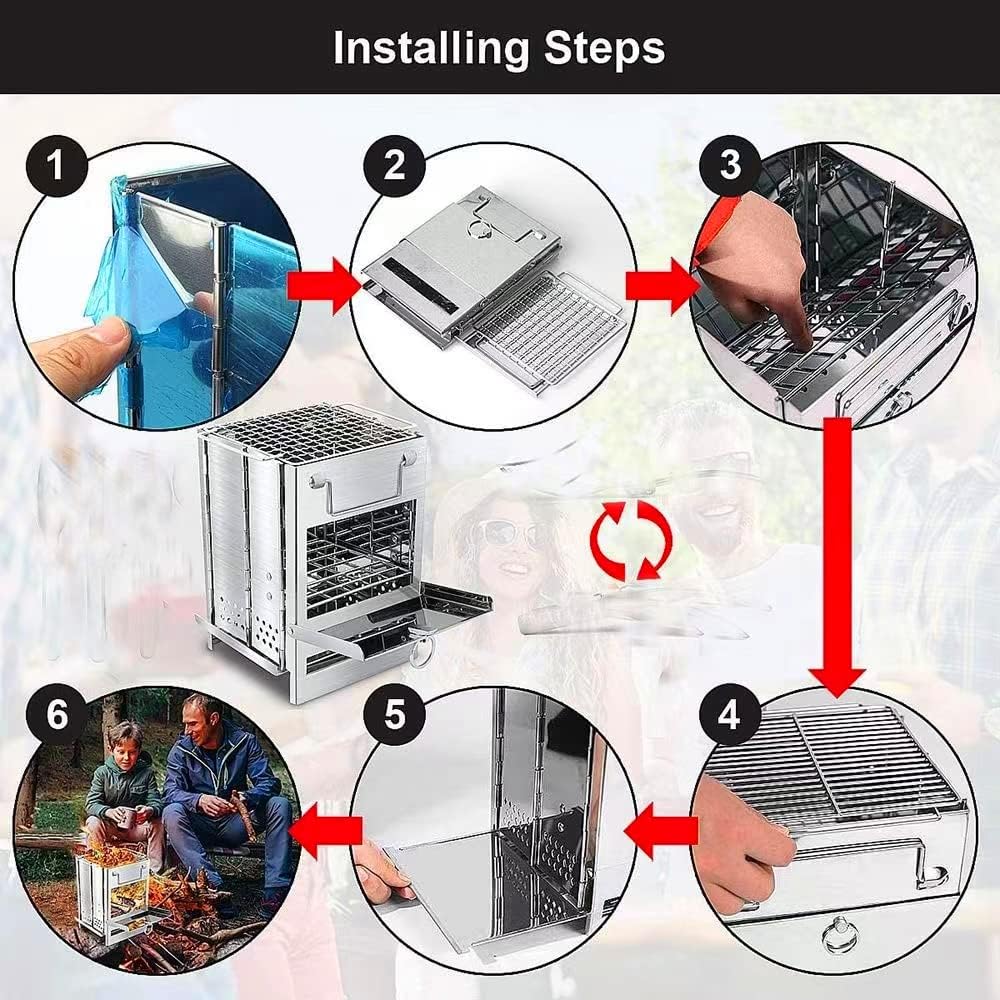 Installing Steps

1

2

3

4

5

6