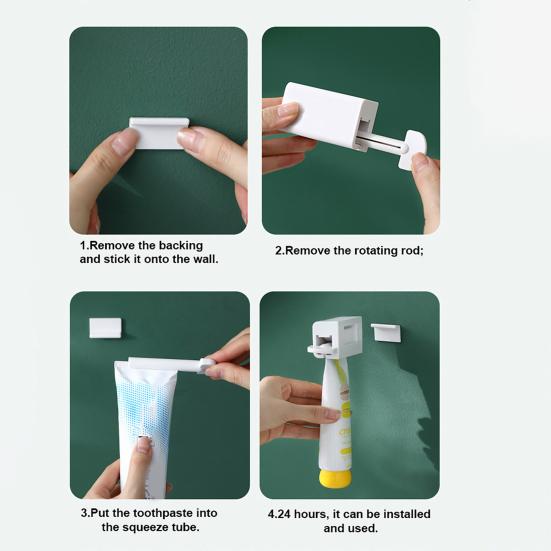 1.Remove the backing and stick it onto the wall.

2.Remove the rotating rod;

3.Put the toothpaste into the squeeze tube.

4.24 hours, it can be installed and used.