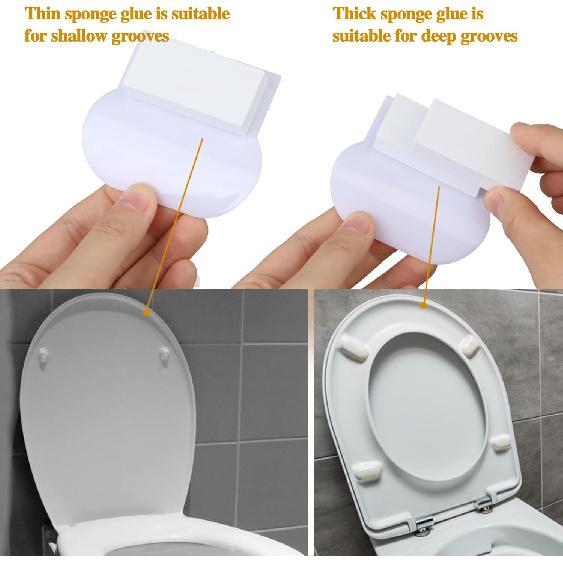 Thin sponge glue is suitable for shallow grooves

Thick sponge glue is suitable for deep grooves