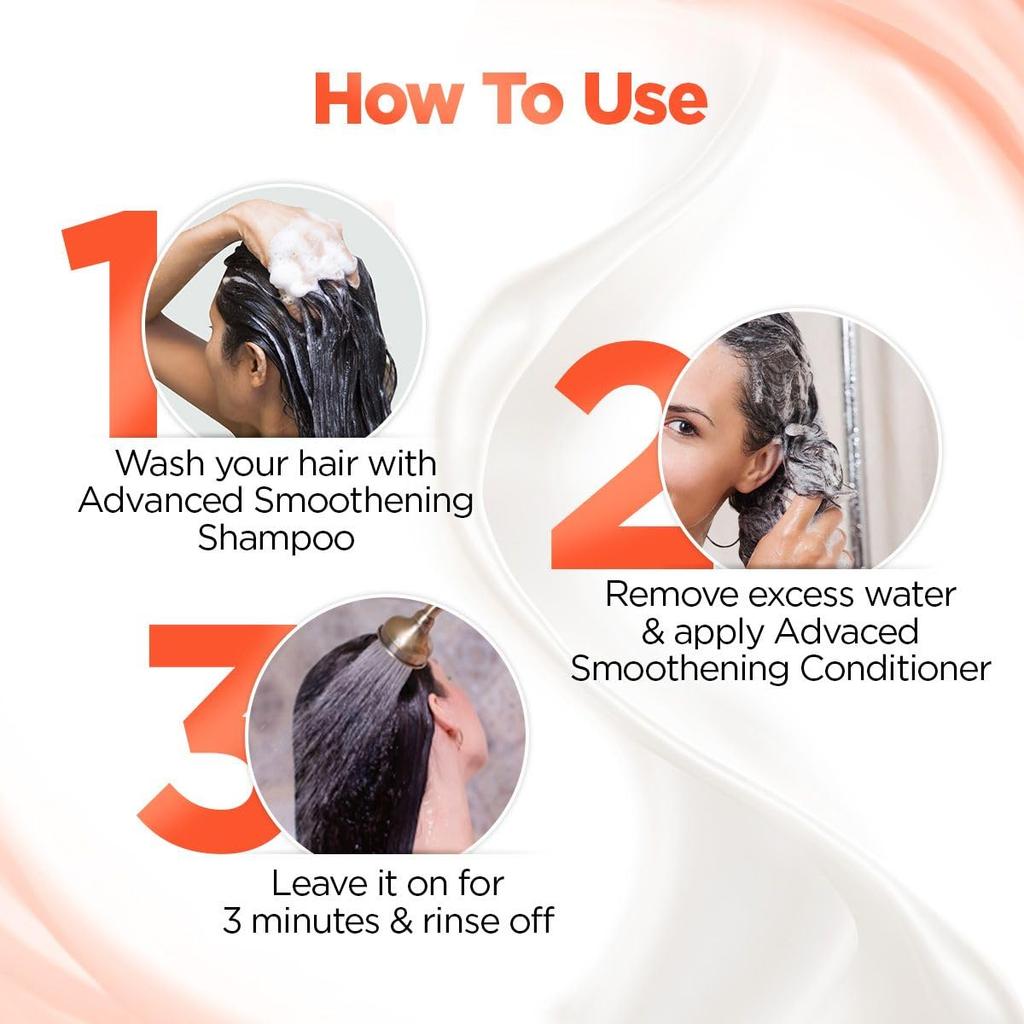 How To Use

1

Wash your hair with Advanced Smoothening Shampoo

2

Remove excess water & apply Advaced Smoothening Conditioner

3

Leave it on for 3 minutes & rinse off