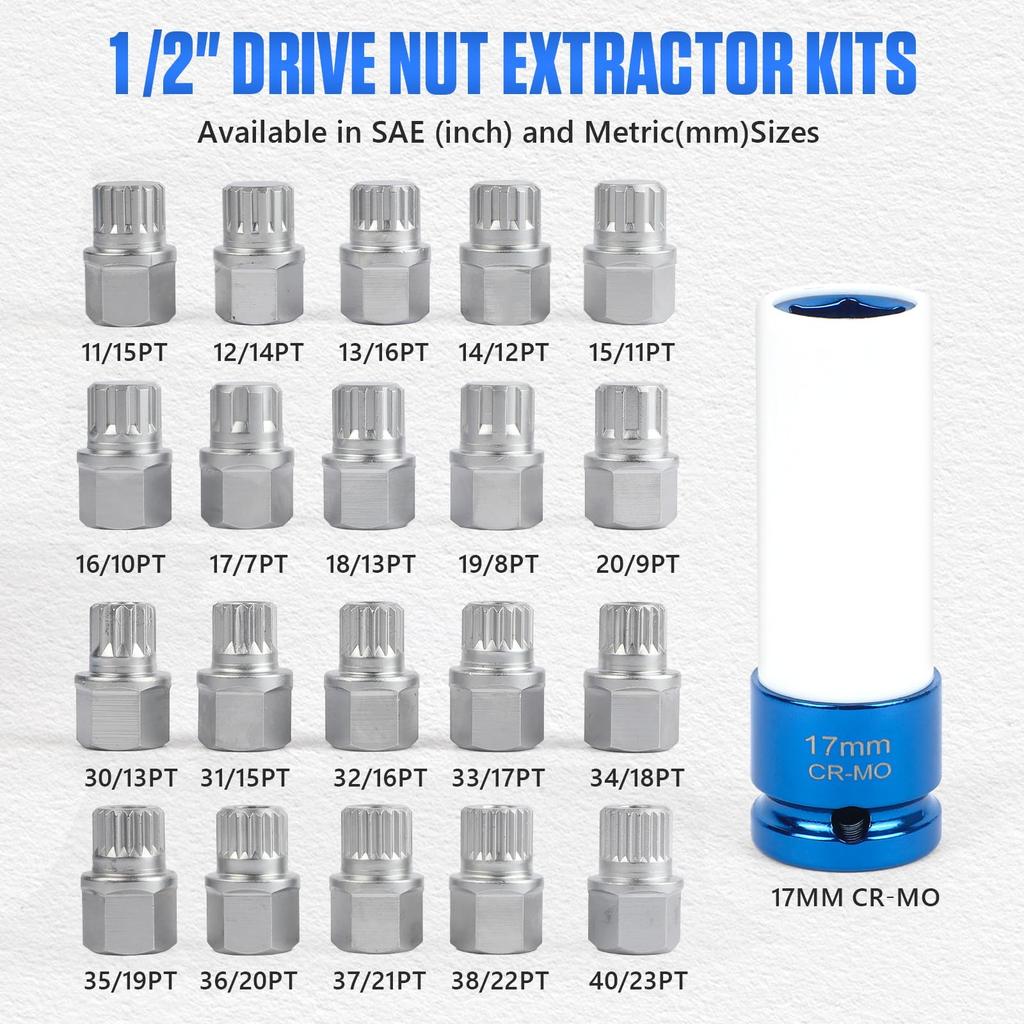 1/2" DRIVE NUT EXTRACTOR KITS

Available in SAE (inch) and Metric(mm)Sizes

11/15PT 12/14PT 13/16PT 14/12PT 15/11PT

16/10PT 17/7PT 18/13PT 19/8PT 20/9PT

30/13PT 31/15PT 32/16PT 33/17PT 34/18PT

35/19PT 36/20PT 37/21PT 38/22PT 40/23PT

17mm
CR-MO

17MM CR-MO