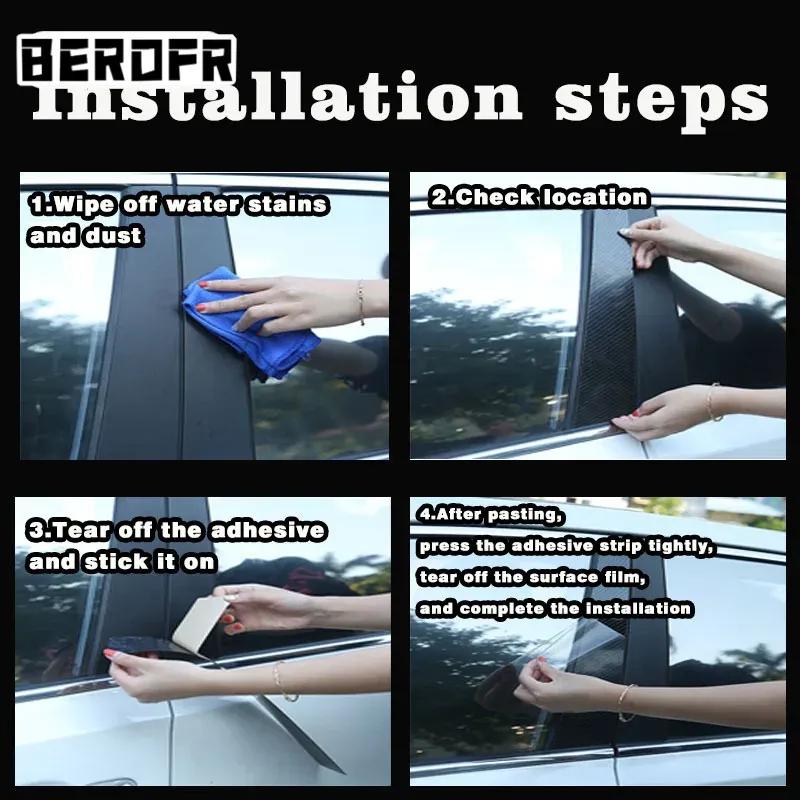 BERDFR

Installation steps

1.Wipe off water stains and dust

2.Check location

3.Tear off the adhesive and stick it on

4.After pasting, press the adhesive strip tightly, tear off the surface film, and complete the installation