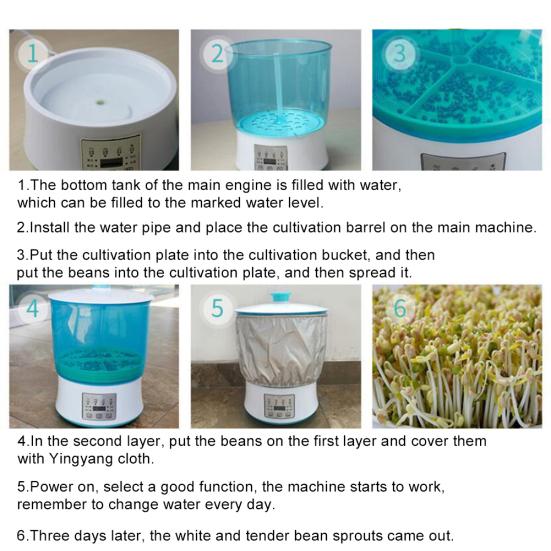 1

2

3

1.The bottom tank of the main engine is filled with water, which can be filled to the marked water level.

2.Install the water pipe and place the cultivation barrel on the main machine.

3.Put the cultivation plate into the cultivation bucket, and then put the beans into the cultivation plate, and then spread it.

4

5

6

4.In the second layer, put the beans on the first layer and cover them with Yingyang cloth.

5.Power on, select a good function, the machine starts to work, remember to change water every day.

6.Three days later, the white and tender bean sprouts came out.