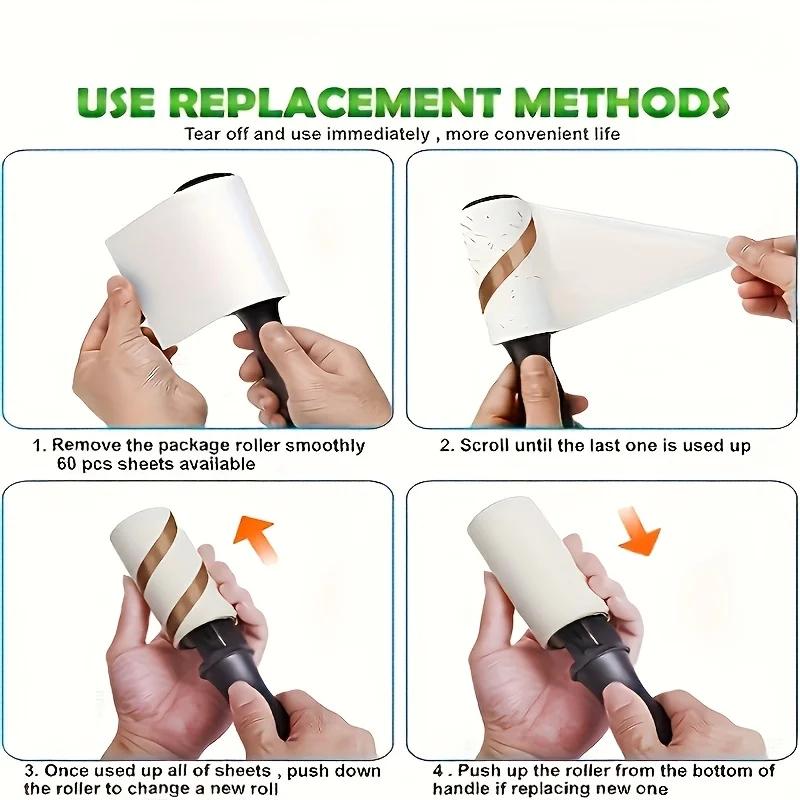 USE REPLACEMENT METHODS

Tear off and use immediately , more convenient life

1. Remove the package roller smoothly 60 pcs sheets available

2. Scroll until the last one is used up

3. Once used up all of sheets , push down the roller to change a new roll

4 . Push up the roller from the bottom of handle if replacing new one