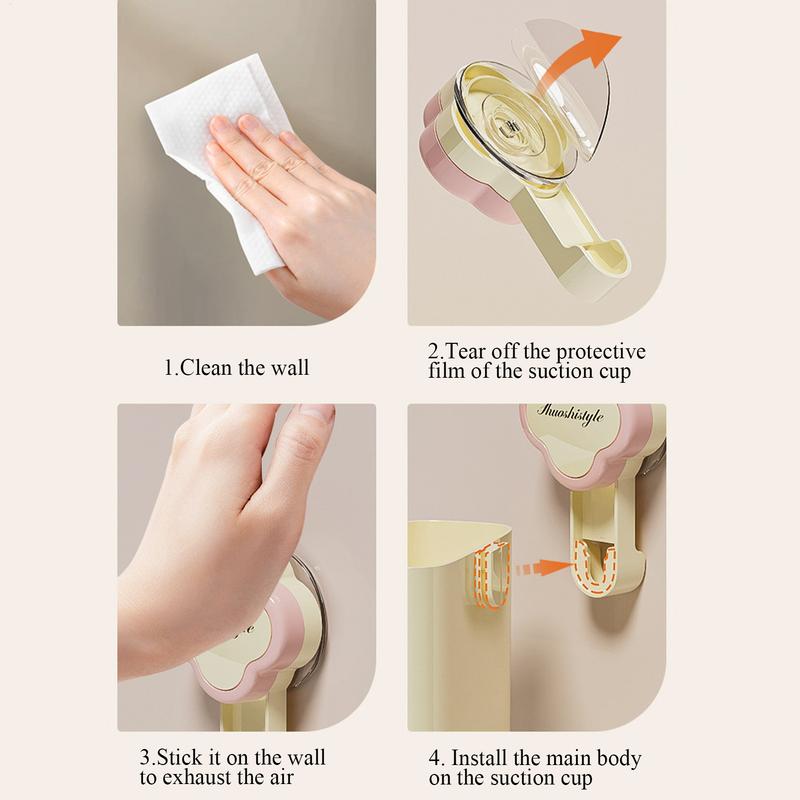 1.Clean the wall

2.Tear off the protective film of the suction cup

3.Stick it on the wall to exhaust the air

Shuoshistyle

4. Install the main body on the suction cup