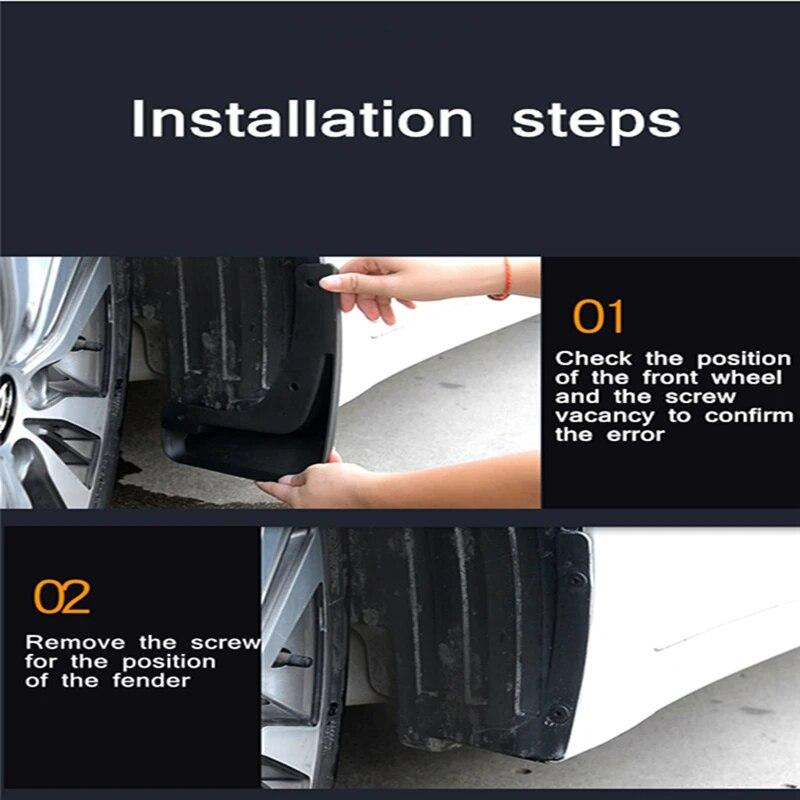 Installation steps

01

Check the position of the front wheel and the screw vacancy to confirm the error

02

Remove the screw for the position of the fender