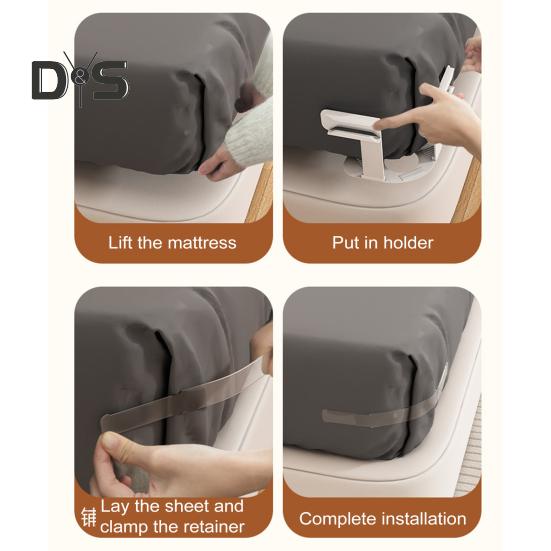 D&S

Lift the mattress

Put in holder

铺 Lay the sheet and clamp the retainer

Complete installation