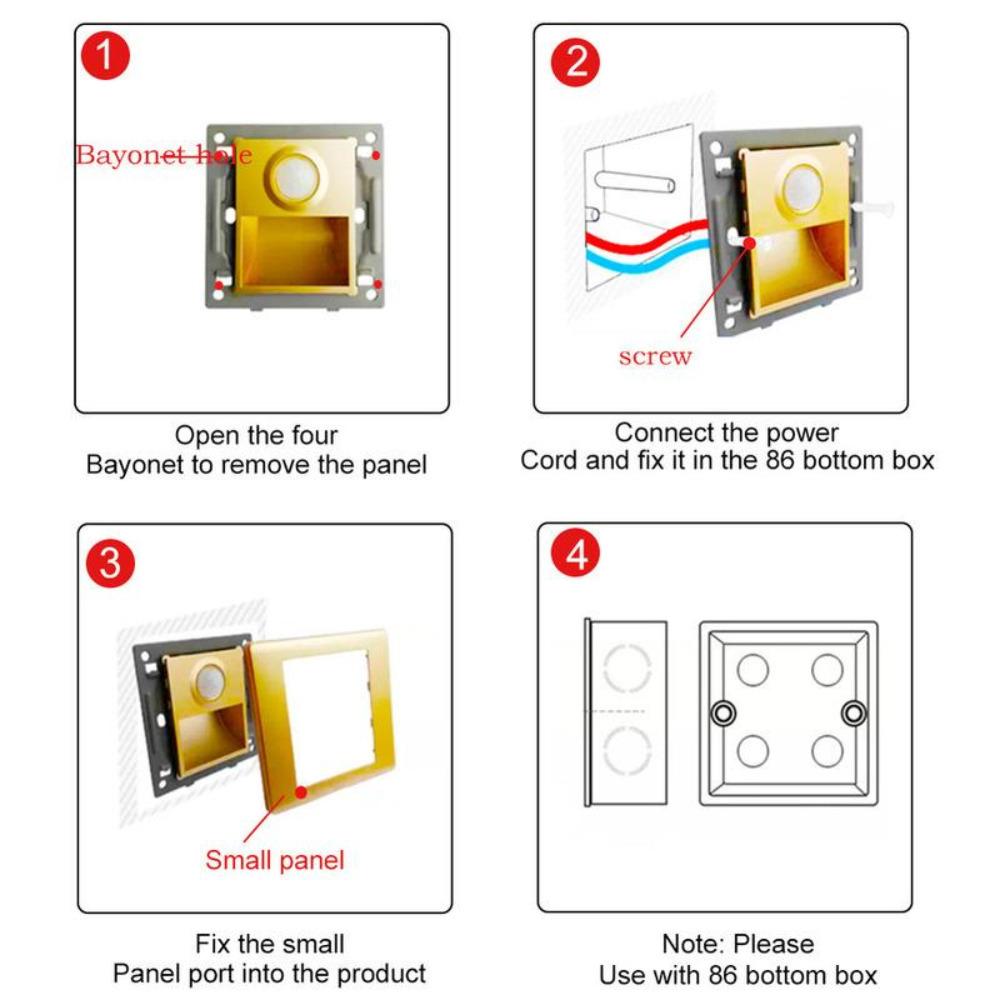 1

Bayonet hole

Open the four
Bayonet to remove the panel

2

screw

Connect the power
Cord and fix it in the 86 bottom box

3

Small panel

Fix the small
Panel port into the product

4

Note: Please
Use with 86 bottom box