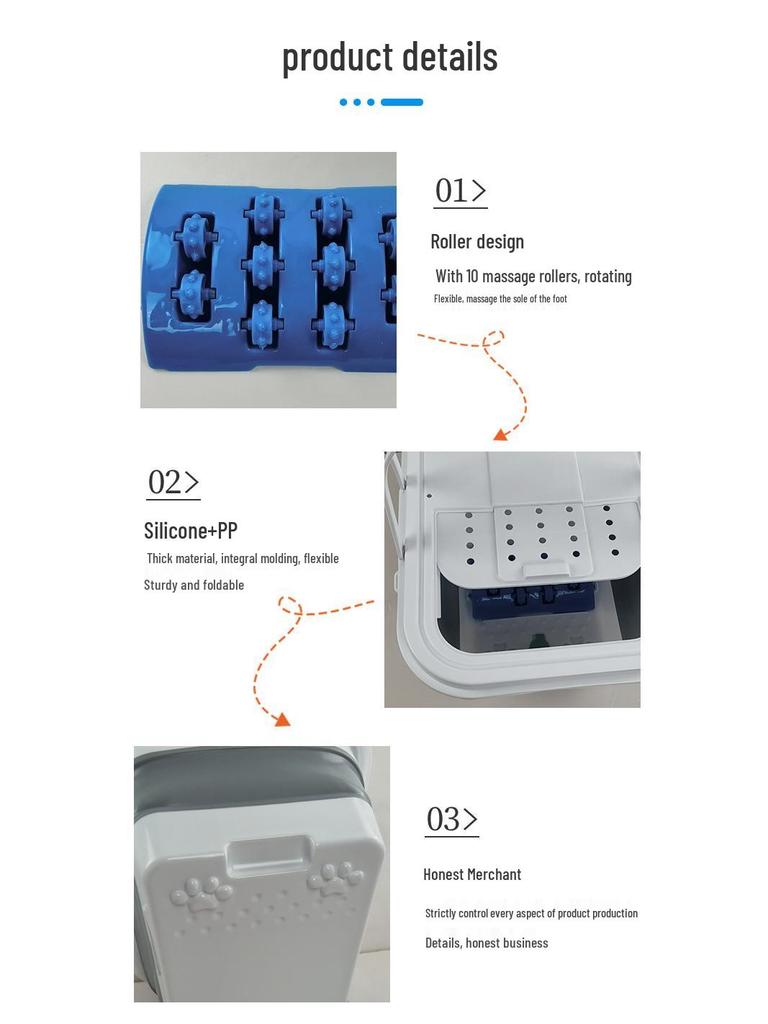 product details

01>

Roller design

With 10 massage rollers, rotating

Flexible, massage the sole of the foot

02>

Silicone+PP

Thick material, integral molding, flexible

Sturdy and foldable

03>

Honest Merchant

Strictly control every aspect of product production

Details, honest business