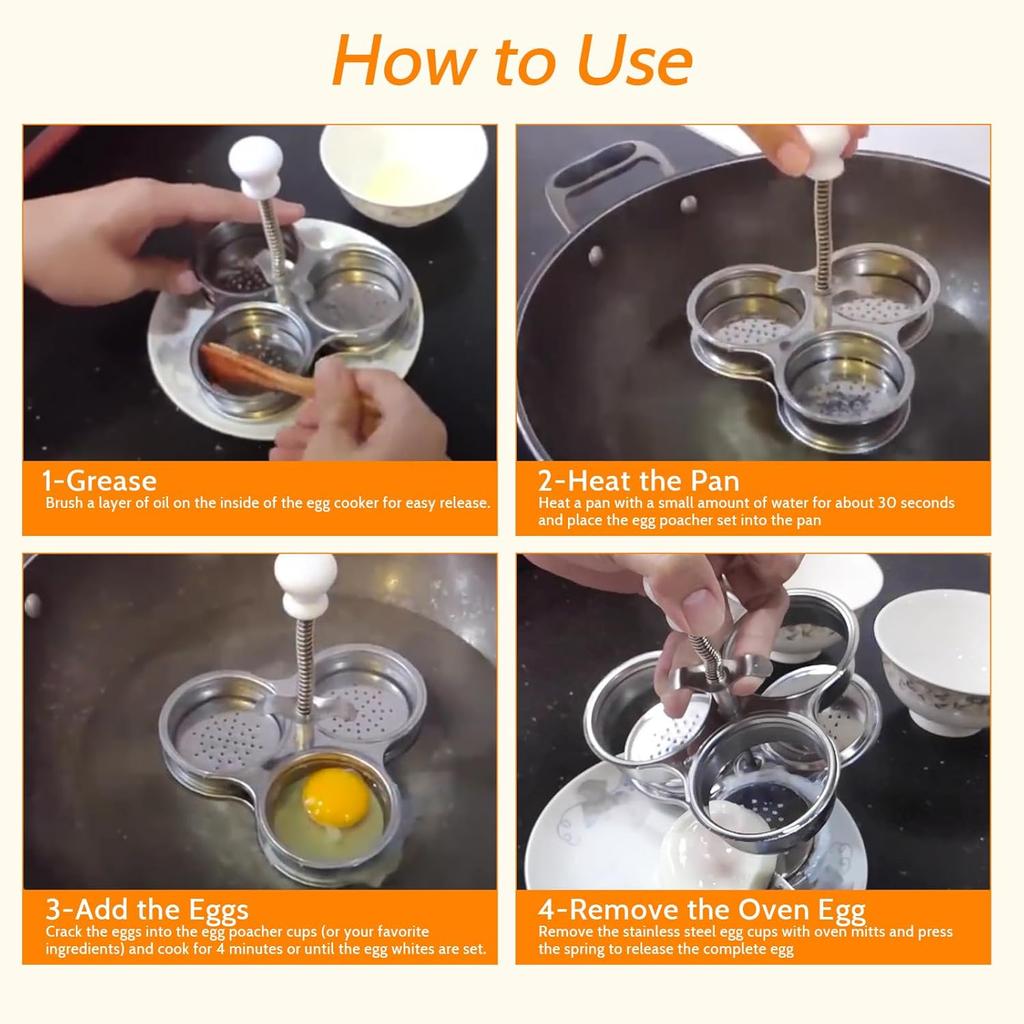 How to Use

1-Grease
Brush a layer of oil on the inside of the egg cooker for easy release.

2-Heat the Pan
Heat a pan with a small amount of water for about 30 seconds and place the egg poacher set into the pan

3-Add the Eggs
Crack the eggs into the egg poacher cups (or your favorite ingredients) and cook for 4 minutes or until the egg whites are set.

4-Remove the Oven Egg
Remove the stainless steel egg cups with oven mitts and press the spring to release the complete egg