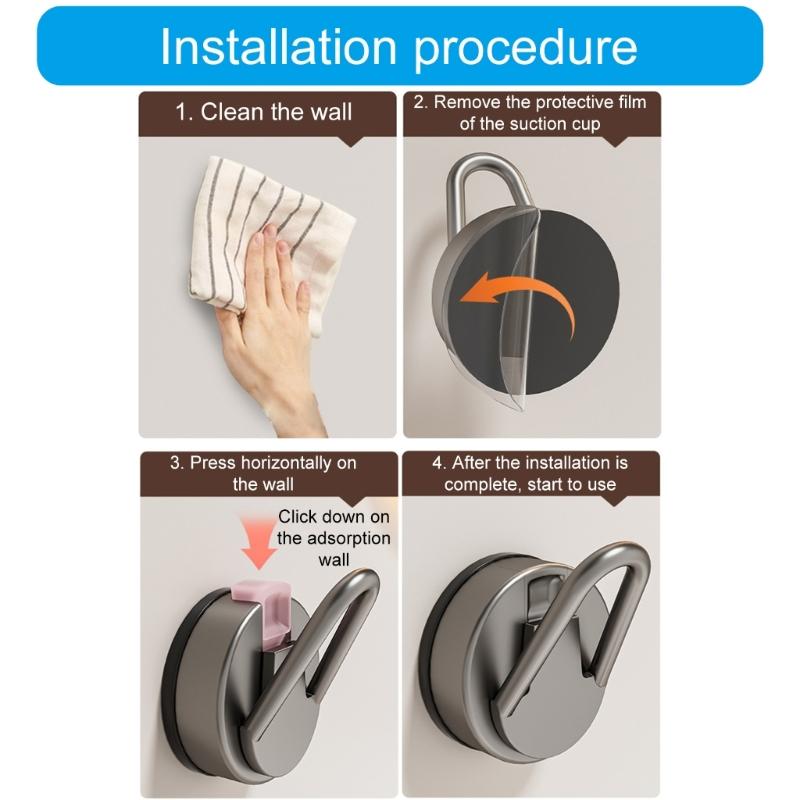 Installation procedure

1. Clean the wall

2. Remove the protective film of the suction cup

3. Press horizontally on the wall

Click down on the adsorption wall

4. After the installation is complete, start to use