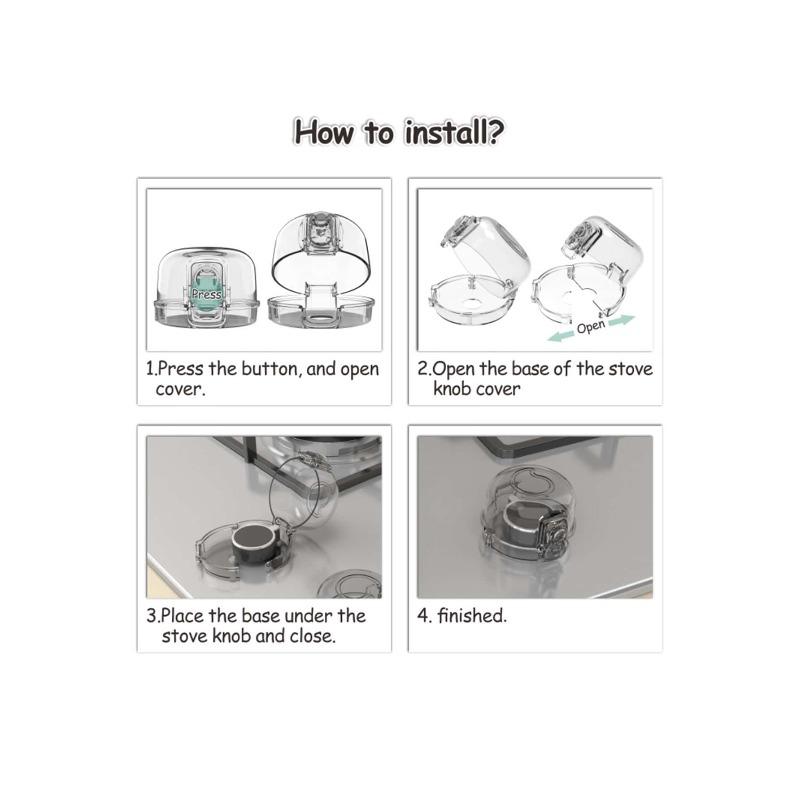 How to install?

Press

1.Press the button, and open cover.

Open

2.Open the base of the stove knob cover

3.Place the base under the stove knob and close.

4. finished.