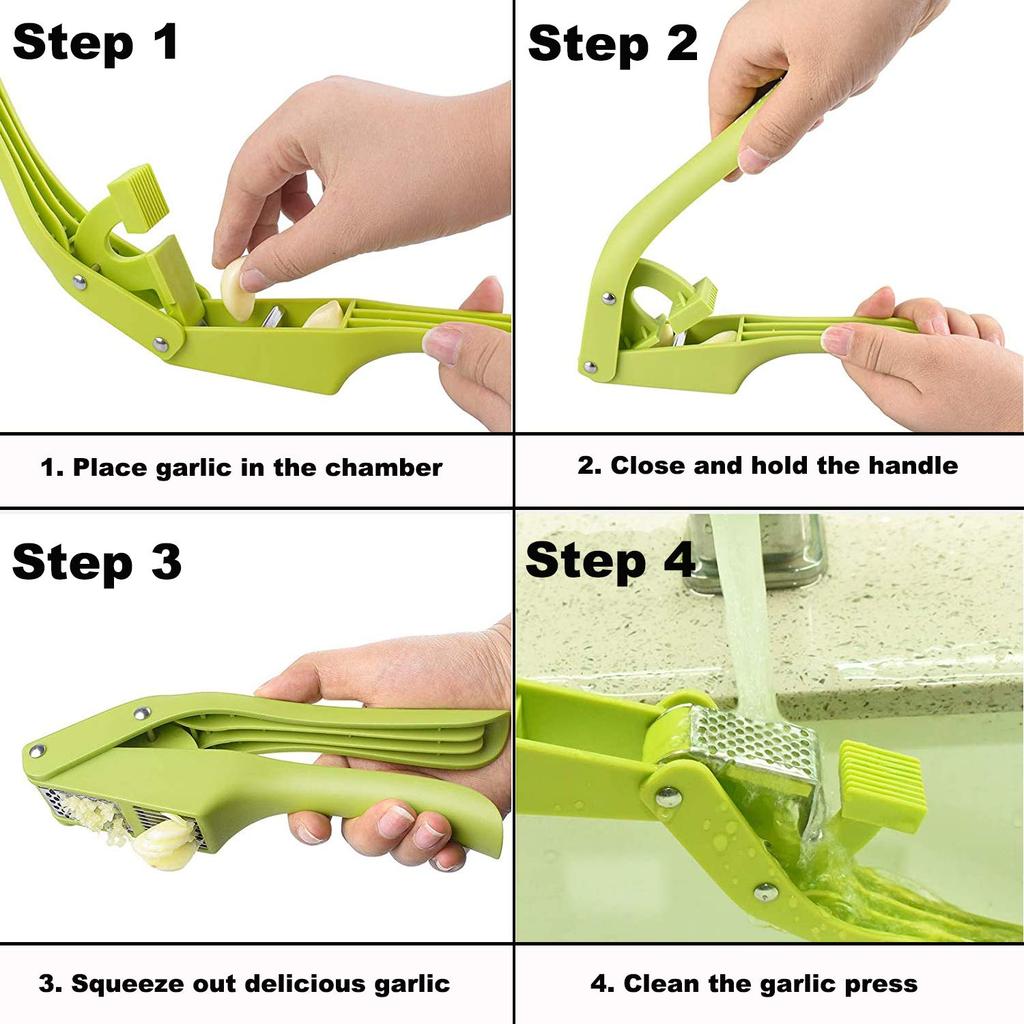 Step 1

1. Place garlic in the chamber

Step 2

2. Close and hold the handle

Step 3

3. Squeeze out delicious garlic

Step 4

4. Clean the garlic press