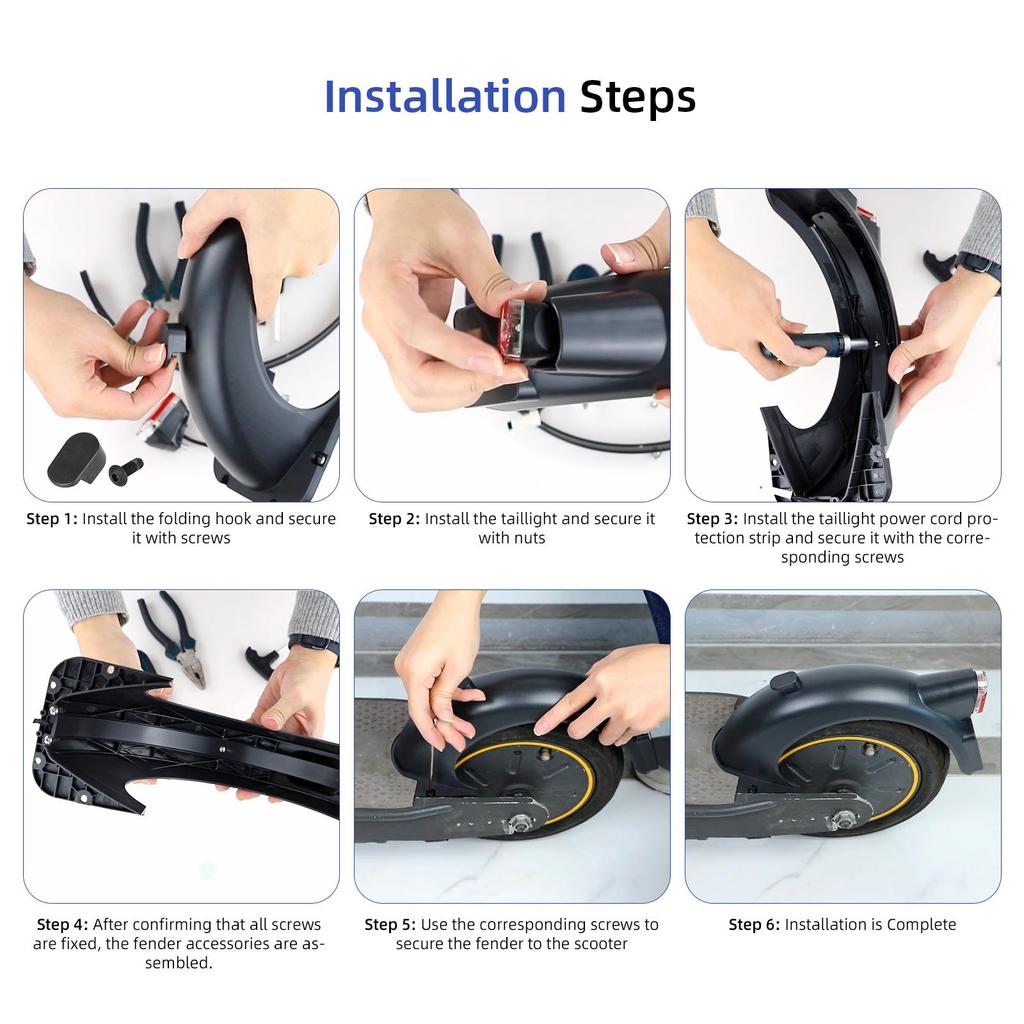 Installation Steps

Step 1: Install the folding hook and secure it with screws

Step 2: Install the taillight and secure it with nuts

Step 3: Install the taillight power cord protection strip and secure it with the corresponding screws

Step 4: After confirming that all screws are fixed, the fender accessories are assembled.

Step 5: Use the corresponding screws to secure the fender to the scooter

Step 6: Installation is Complete