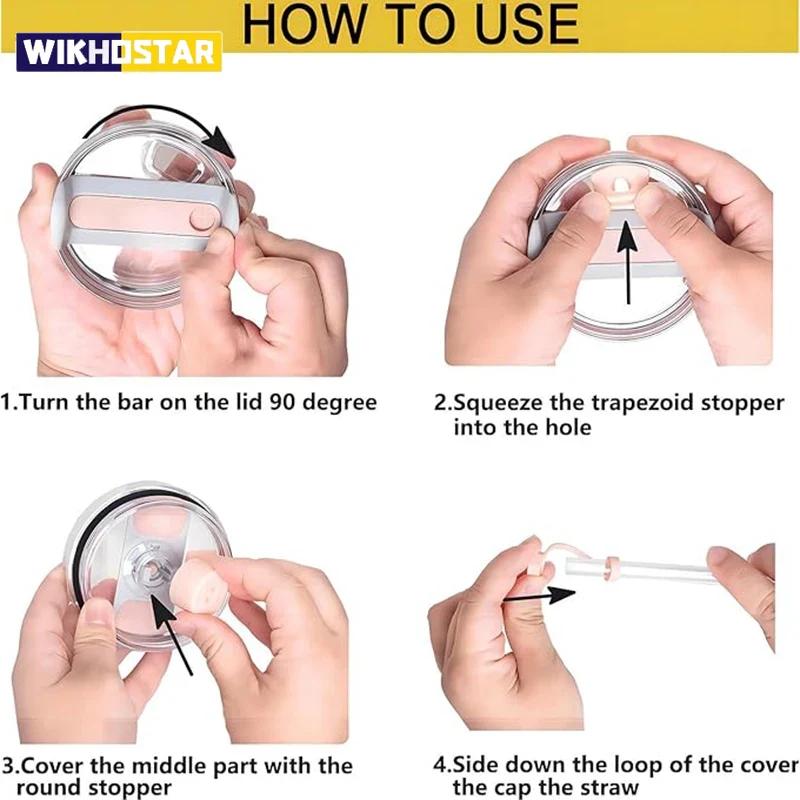 HOW TO USE

WIKHOSTAR

1.Turn the bar on the lid 90 degree

2.Squeeze the trapezoid stopper into the hole

3.Cover the middle part with the round stopper

4.Side down the loop of the cover the cap the straw