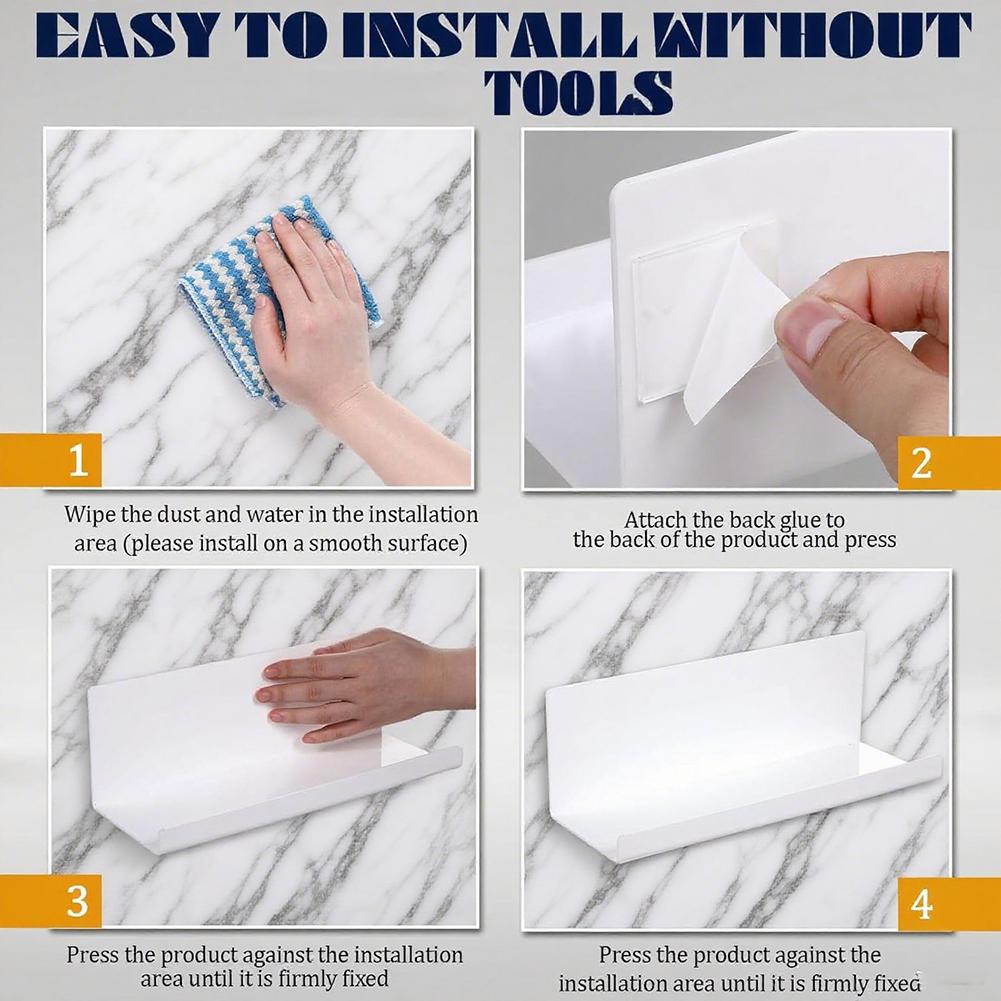 EASY TO INSTALL WITHOUT TOOLS

1

Wipe the dust and water in the installation area (please install on a smooth surface)

2

Attach the back glue to the back of the product and press

3

Press the product against the installation area until it is firmly fixed

4

Press the product against the installation area until it is firmly fixed