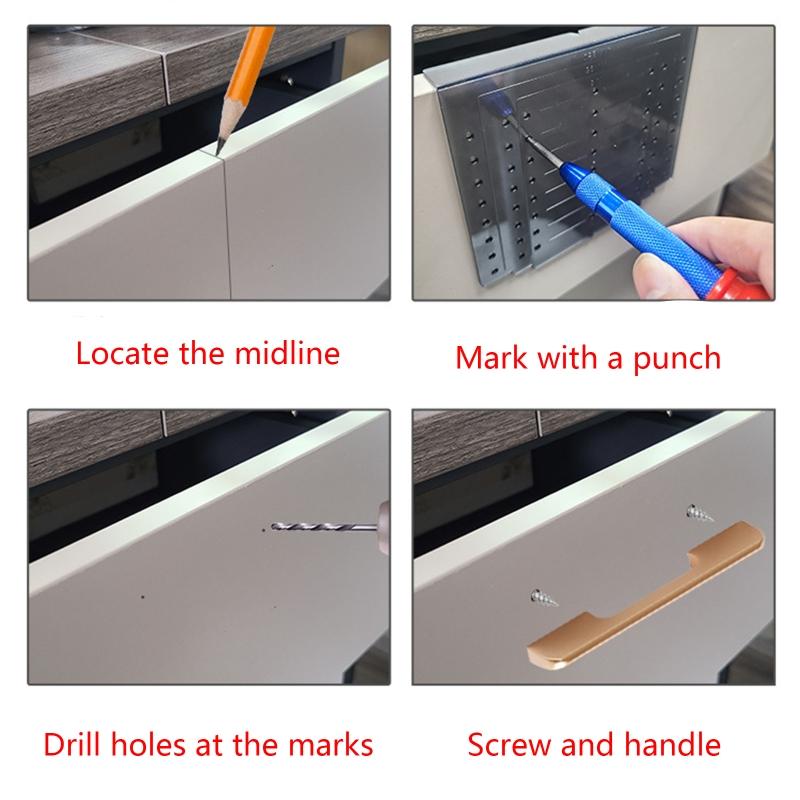 Locate the midline

Mark with a punch

Drill holes at the marks

Screw and handle