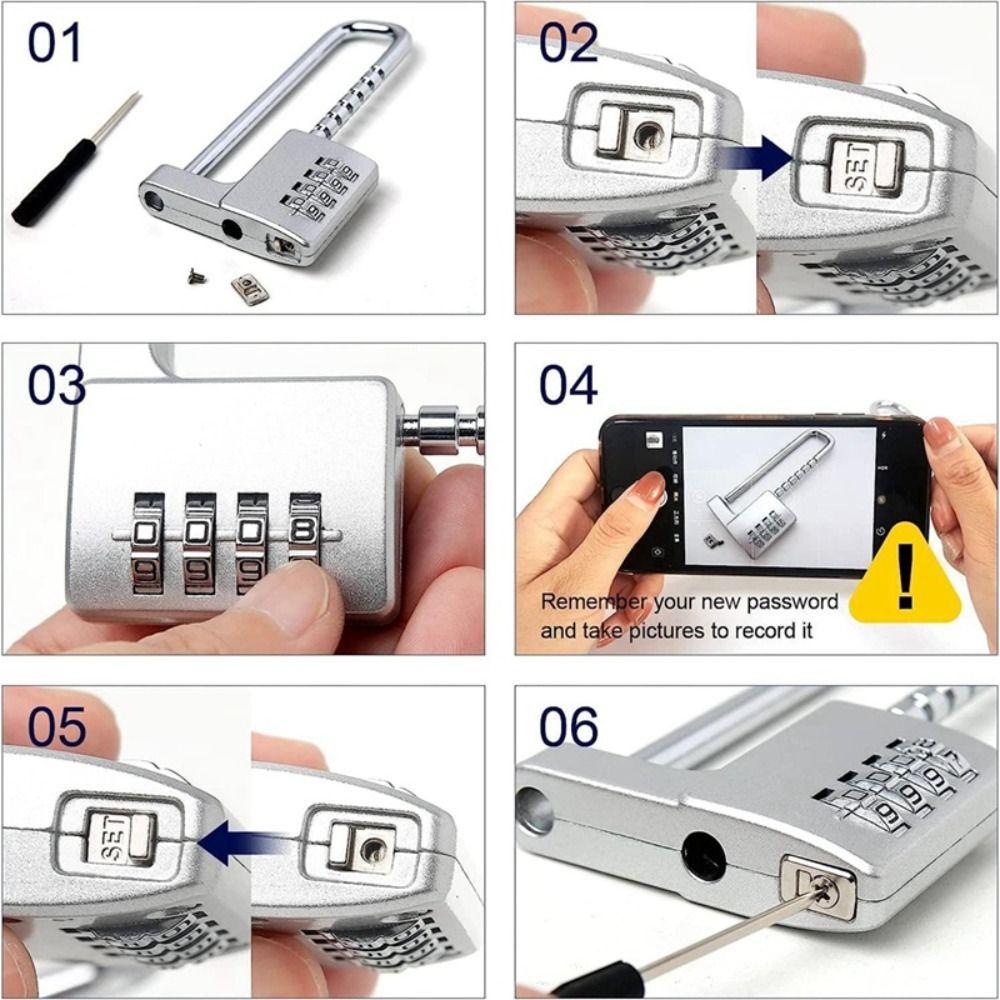 01

02

SET

03

0 0 0 8

9 9 9

04

Remember your new password and take pictures to record it

!

05

SET

06