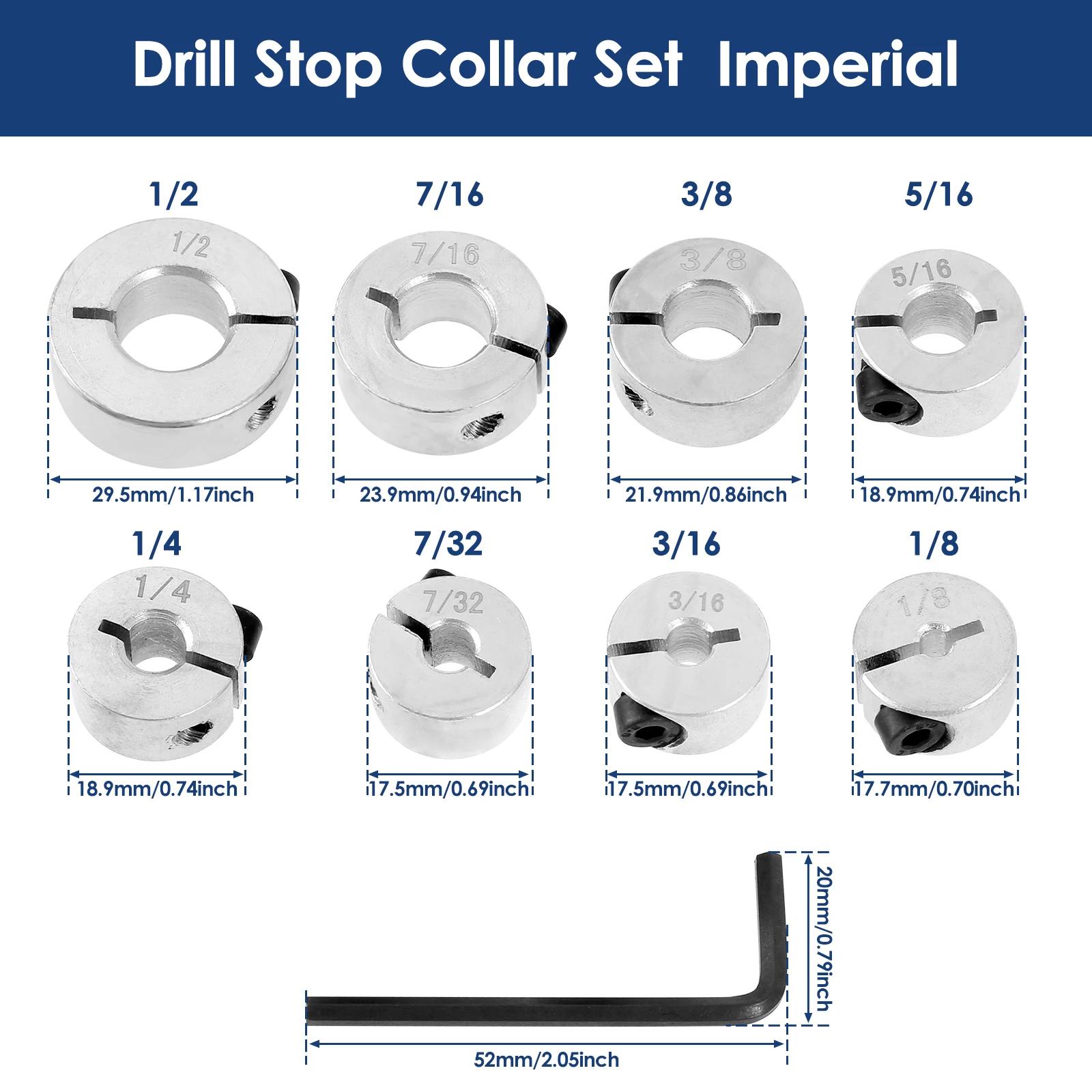 Drill Stop Collar Set Imperial

1/2
1/2
29.5mm/1.17inch

7/16
7/16
23.9mm/0.94inch

3/8
3/8
21.9mm/0.86inch

5/16
5/16
18.9mm/0.74inch

1/4
1/4
18.9mm/0.74inch

7/32
7/32
17.5mm/0.69inch

3/16
3/16
17.5mm/0.69inch

1/8
1/8
17.7mm/0.70inch

20mm/0.79inch

52mm/2.05inch