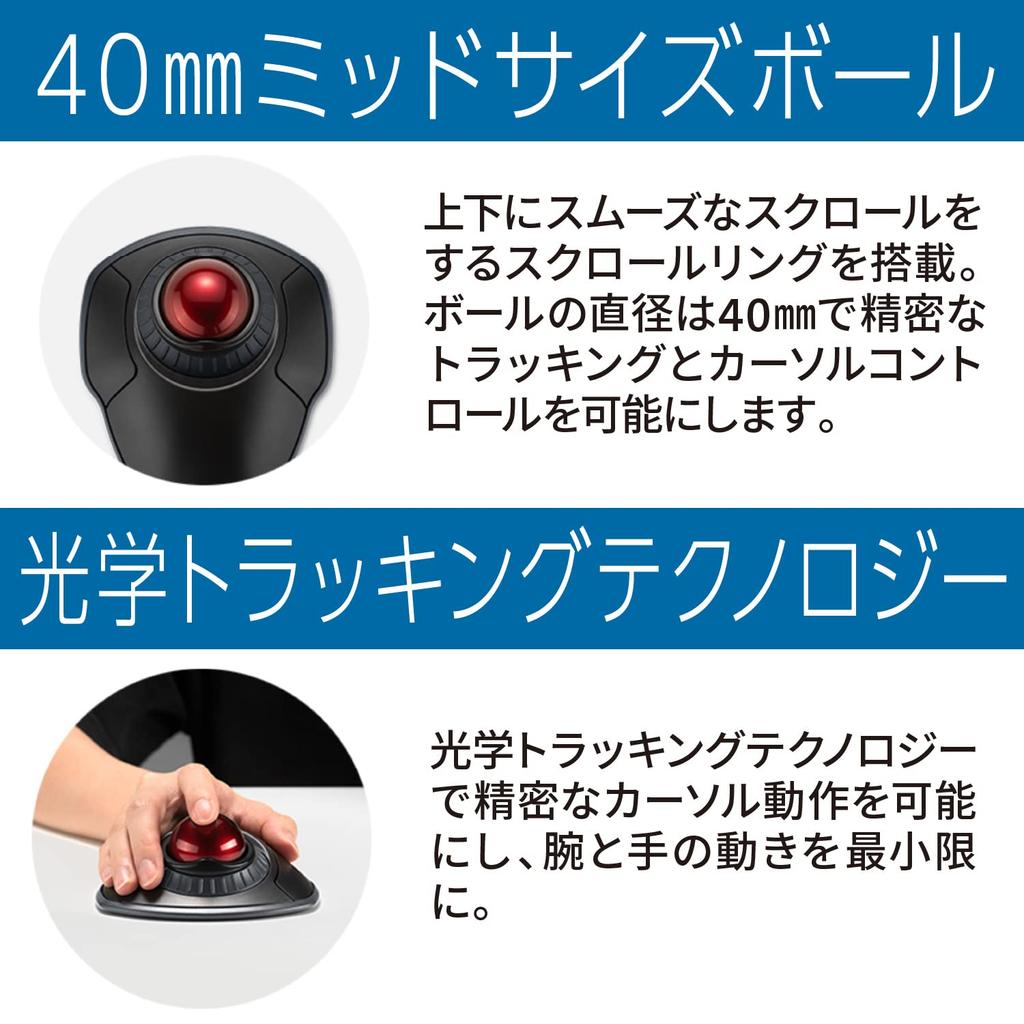 40㎜ミッドサイズボール

上下にスムーズなスクロールをするスクロールリングを搭載。ボールの直径は40㎜で精密なトラッキングとカーソルコントロールを可能にします。

光学トラッキングテクノロジー

光学トラッキングテクノロジーで精密なカーソル動作を可能にし、腕と手の動きを最小限に。