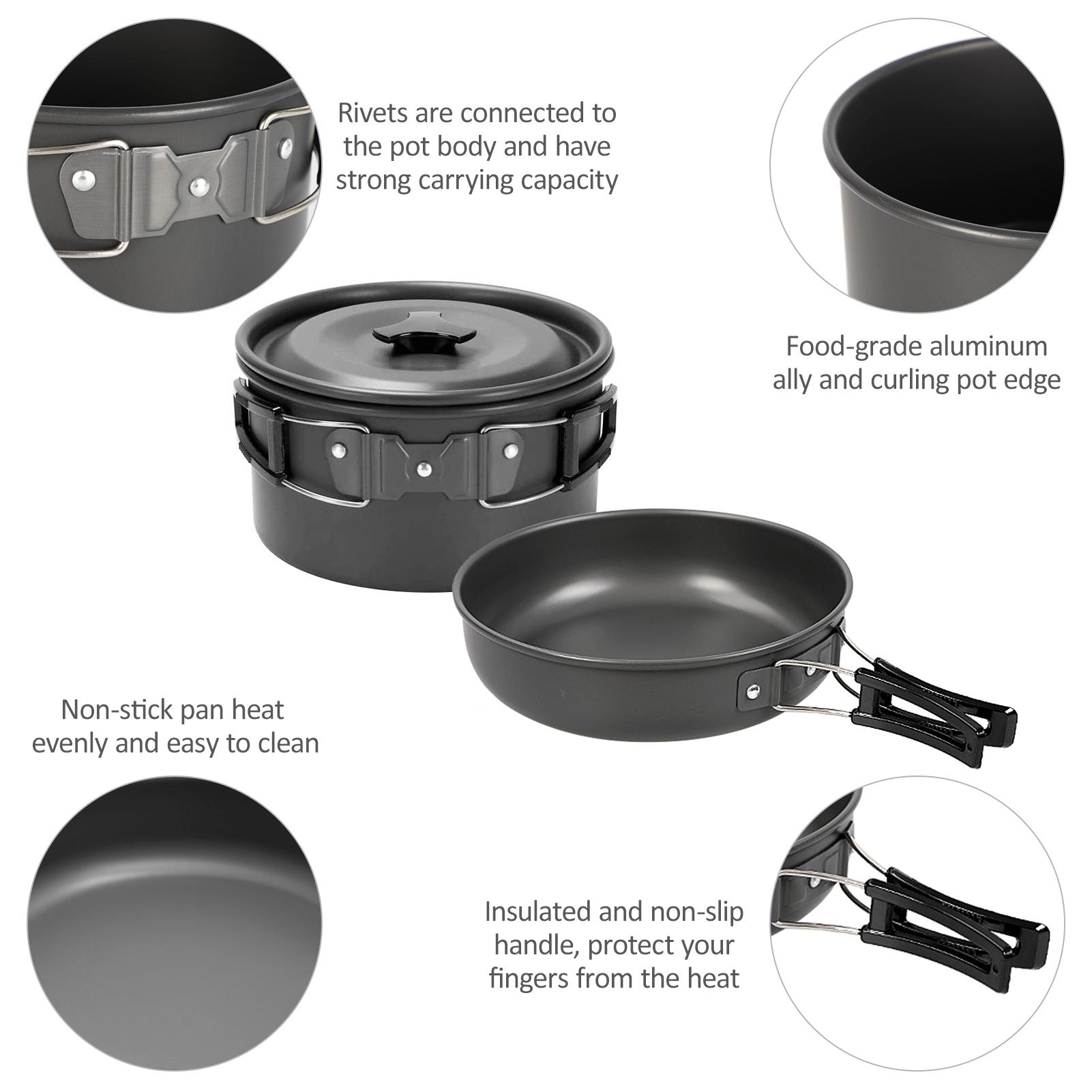 Rivets are connected to the pot body and have strong carrying capacity

Food-grade aluminum ally and curling pot edge

Non-stick pan heat evenly and easy to clean

Insulated and non-slip handle, protect your fingers from the heat