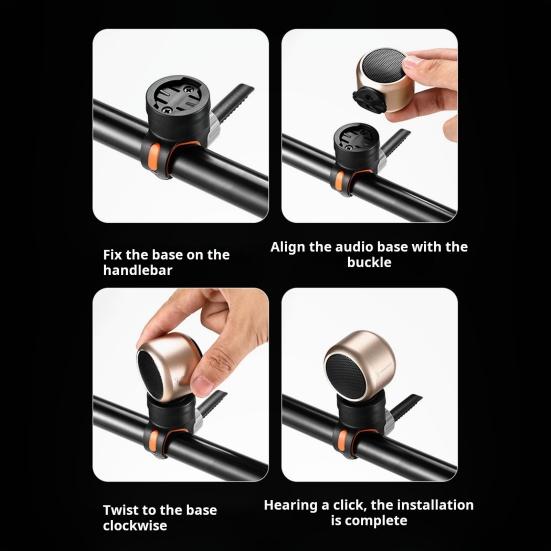 Fix the base on the handlebar

Align the audio base with the buckle

Twist to the base clockwise

Hearing a click, the installation is complete