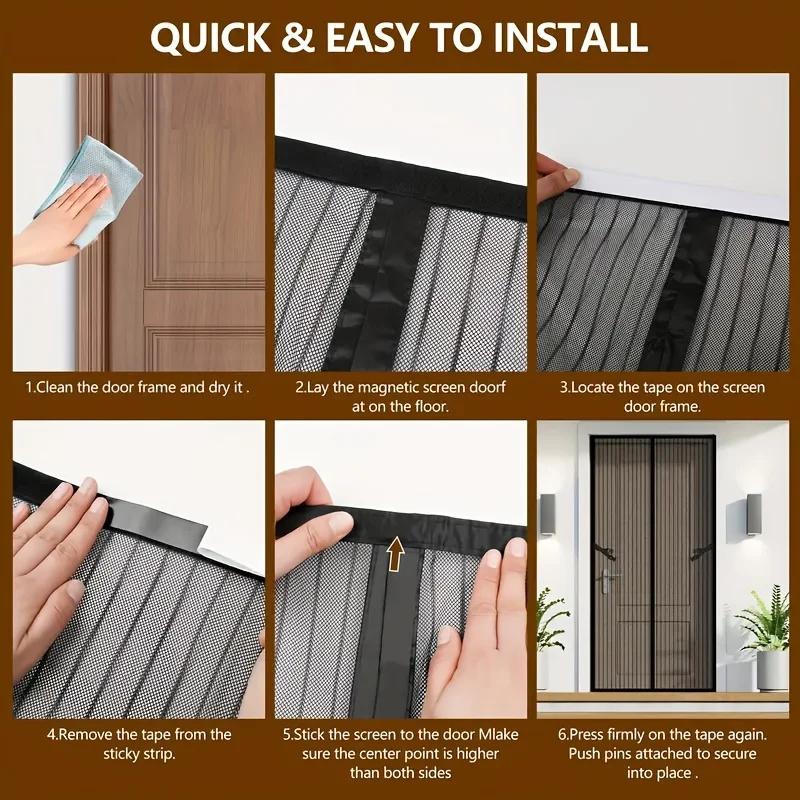 QUICK & EASY TO INSTALL

1.Clean the door frame and dry it .

2.Lay the magnetic screen doorf at on the floor.

3.Locate the tape on the screen door frame.

4.Remove the tape from the sticky strip.

5.Stick the screen to the door Mlake sure the center point is higher than both sides

6.Press firmly on the tape again. Push pins attached to secure into place .