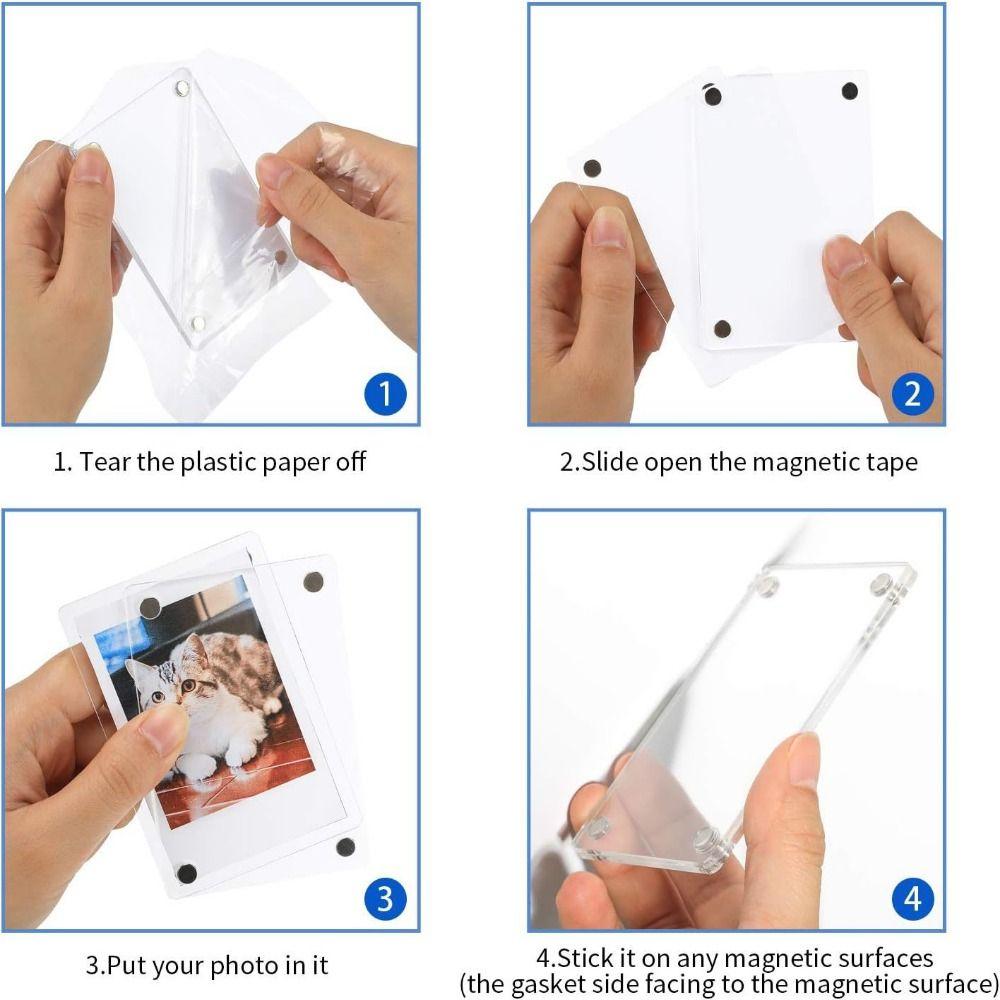 1

1. Tear the plastic paper off

2

2.Slide open the magnetic tape

3

3.Put your photo in it

4

4.Stick it on any magnetic surfaces
(the gasket side facing to the magnetic surface)