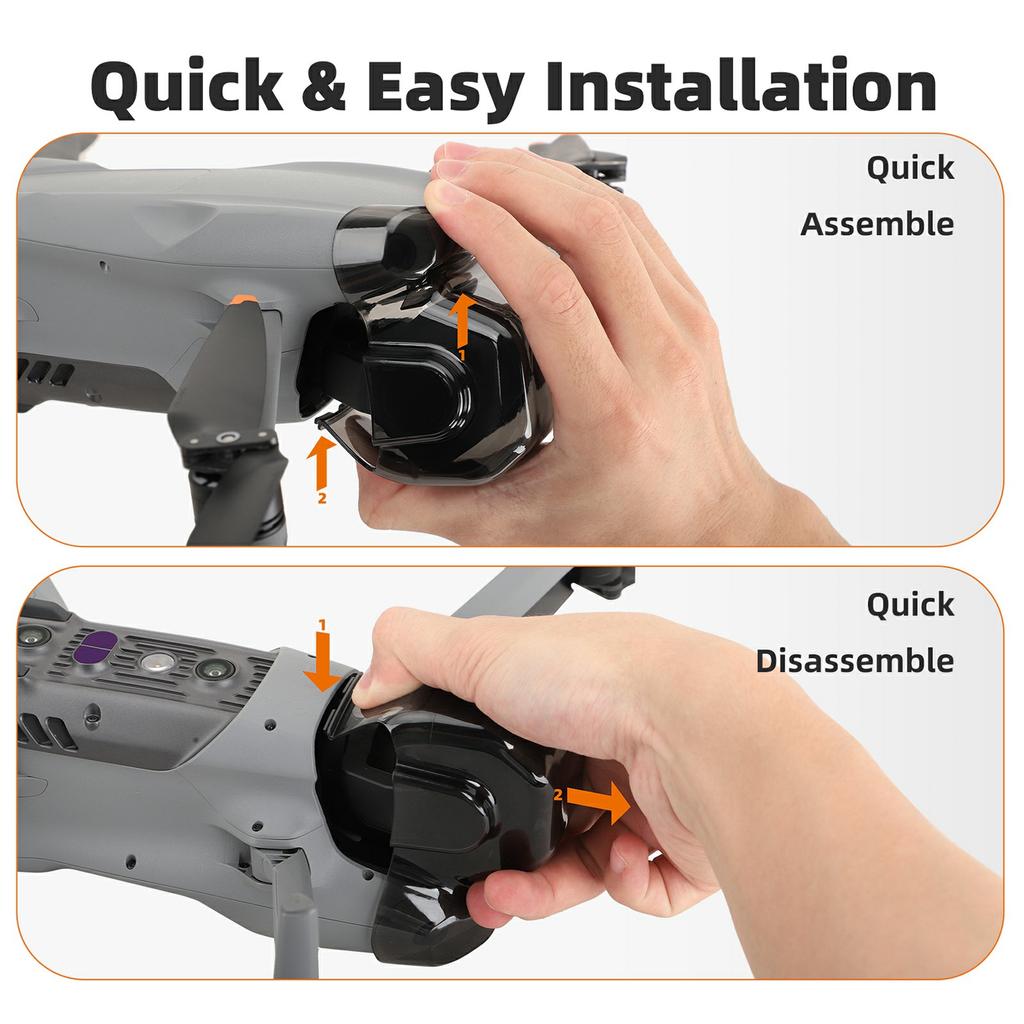 Quick & Easy Installation

Quick
Assemble

1

2

Quick
Disassemble

1

2