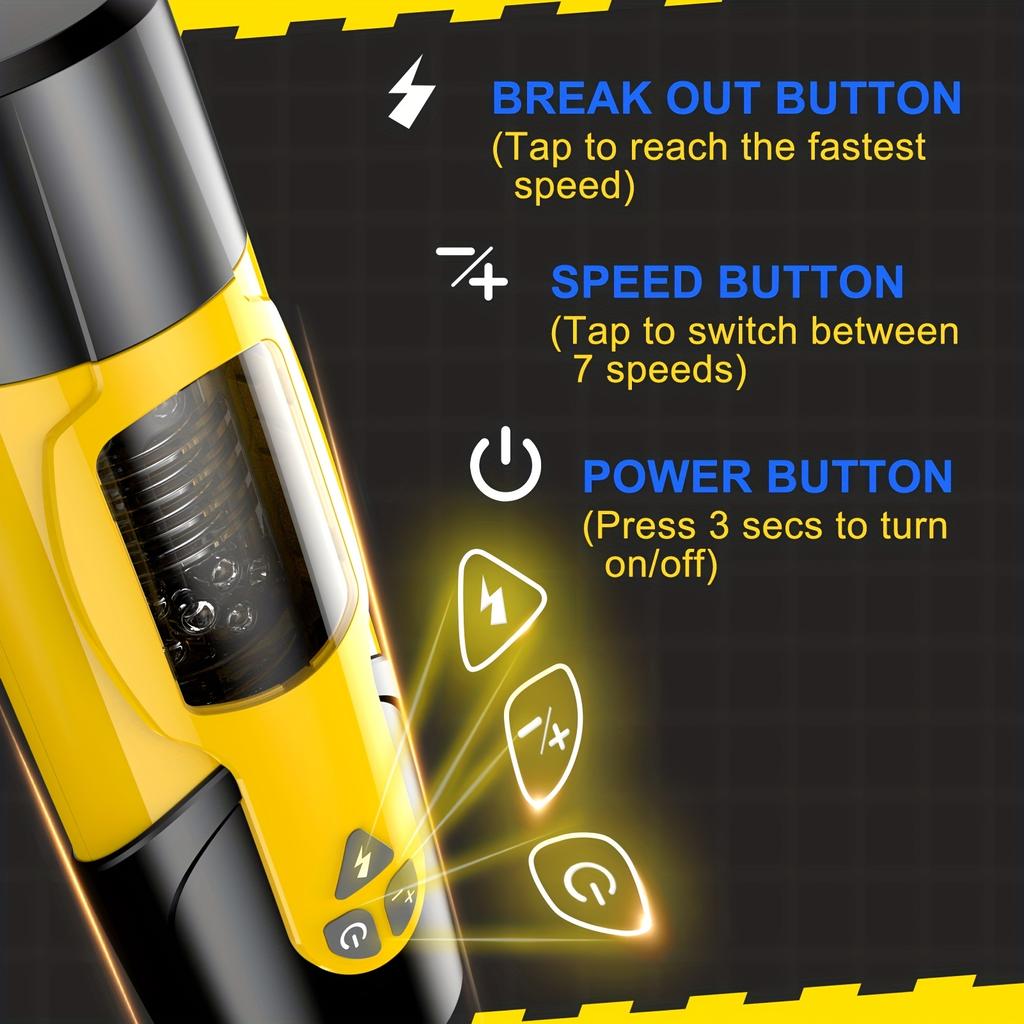 BREAK OUT BUTTON
(Tap to reach the fastest speed)

SPEED BUTTON
(Tap to switch between 7 speeds)

POWER BUTTON
(Press 3 secs to turn on/off)