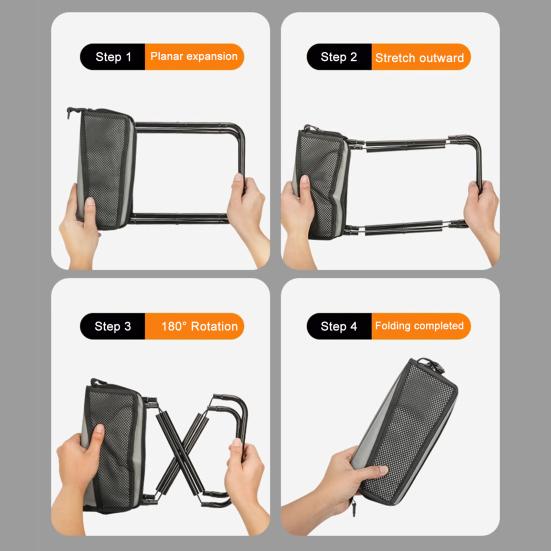 Step 1 Planar expansion

Step 2 Stretch outward

Step 3 180° Rotation

Step 4 Folding completed