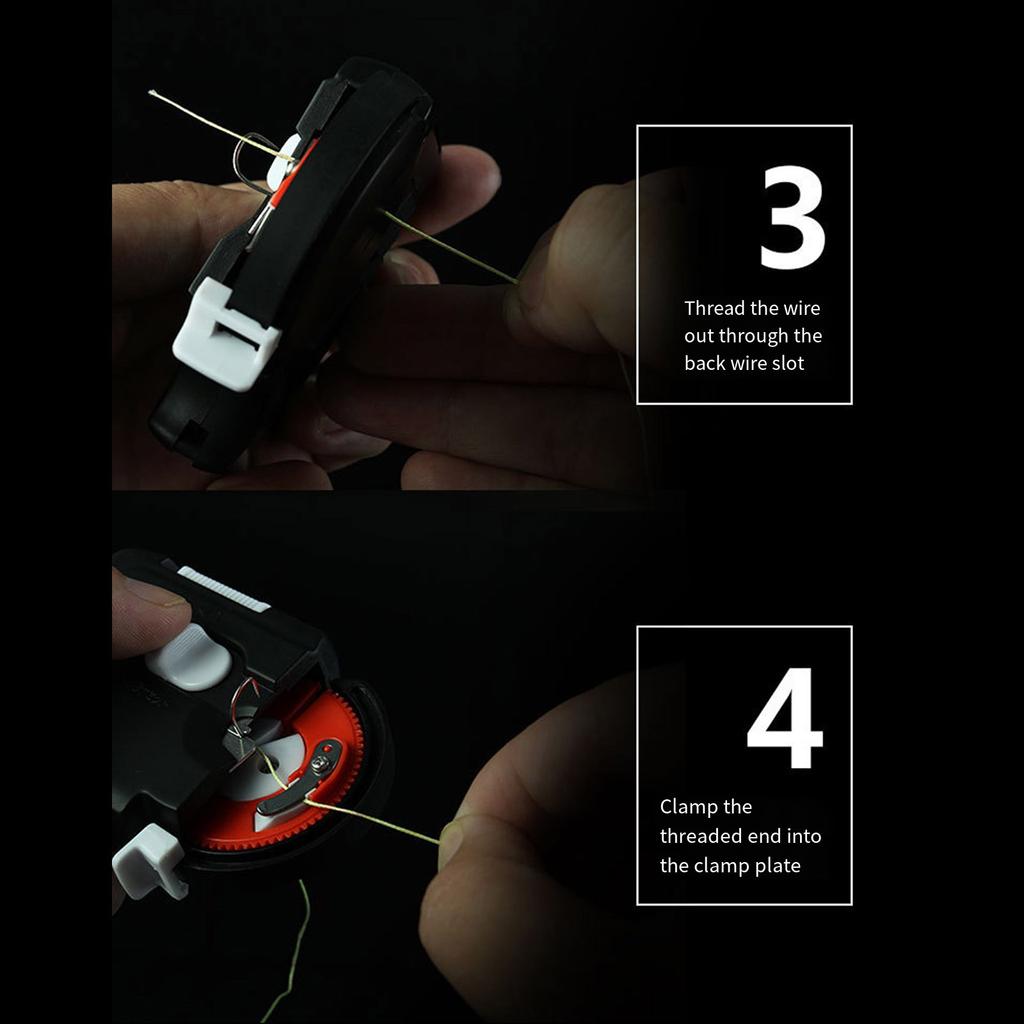 3

Thread the wire out through the back wire slot

4

Clamp the threaded end into the clamp plate