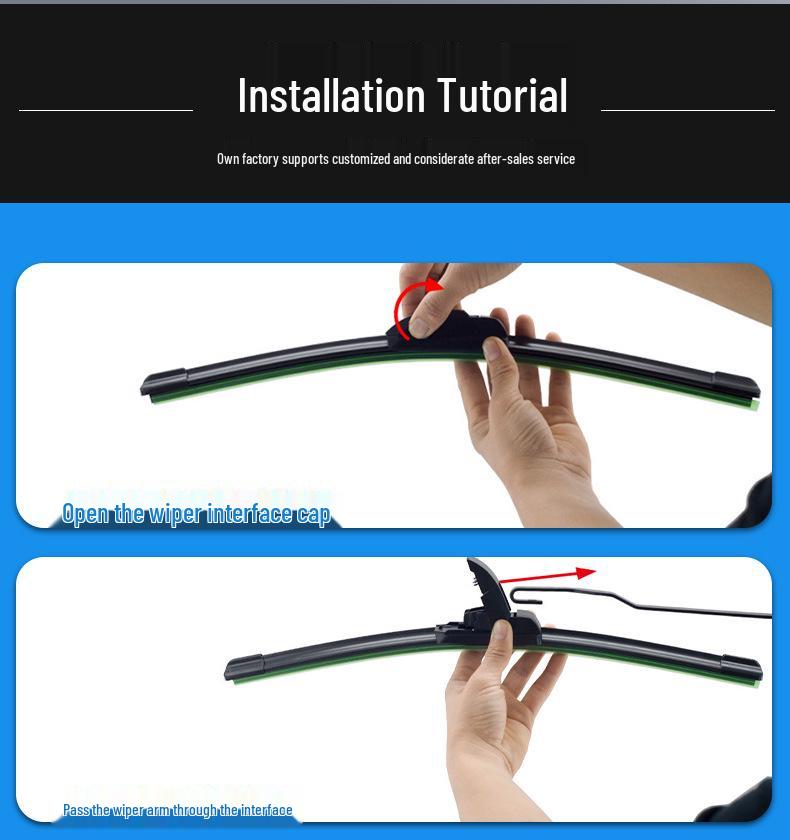 Installation Tutorial

Own factory supports customized and considerate after-sales service

Open the wiper interface cap

Pass the wiper arm through the interface