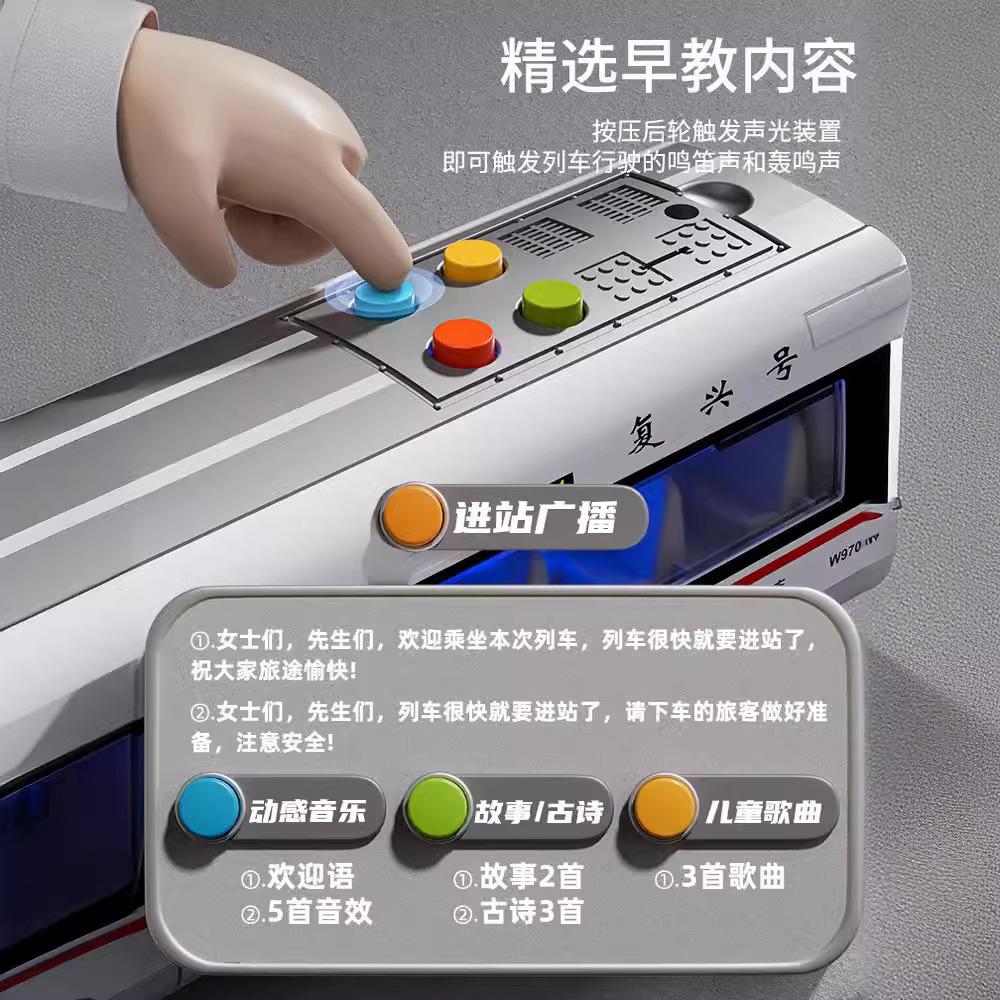 精选早教内容

按压后轮触发声光装置
即可触发列车行驶的鸣笛声和轰鸣声

复兴号

W970

进站广播

①.女士们，先生们，欢迎乘坐本次列车，列车很快就要进站了，祝大家旅途愉快!

②.女士们，先生们，列车很快就要进站了，请下车的旅客做好准备，注意安全!

动感音乐
①.欢迎语
②.5首音效

故事/古诗
①.故事2首
②.古诗3首

儿童歌曲
①.3首歌曲