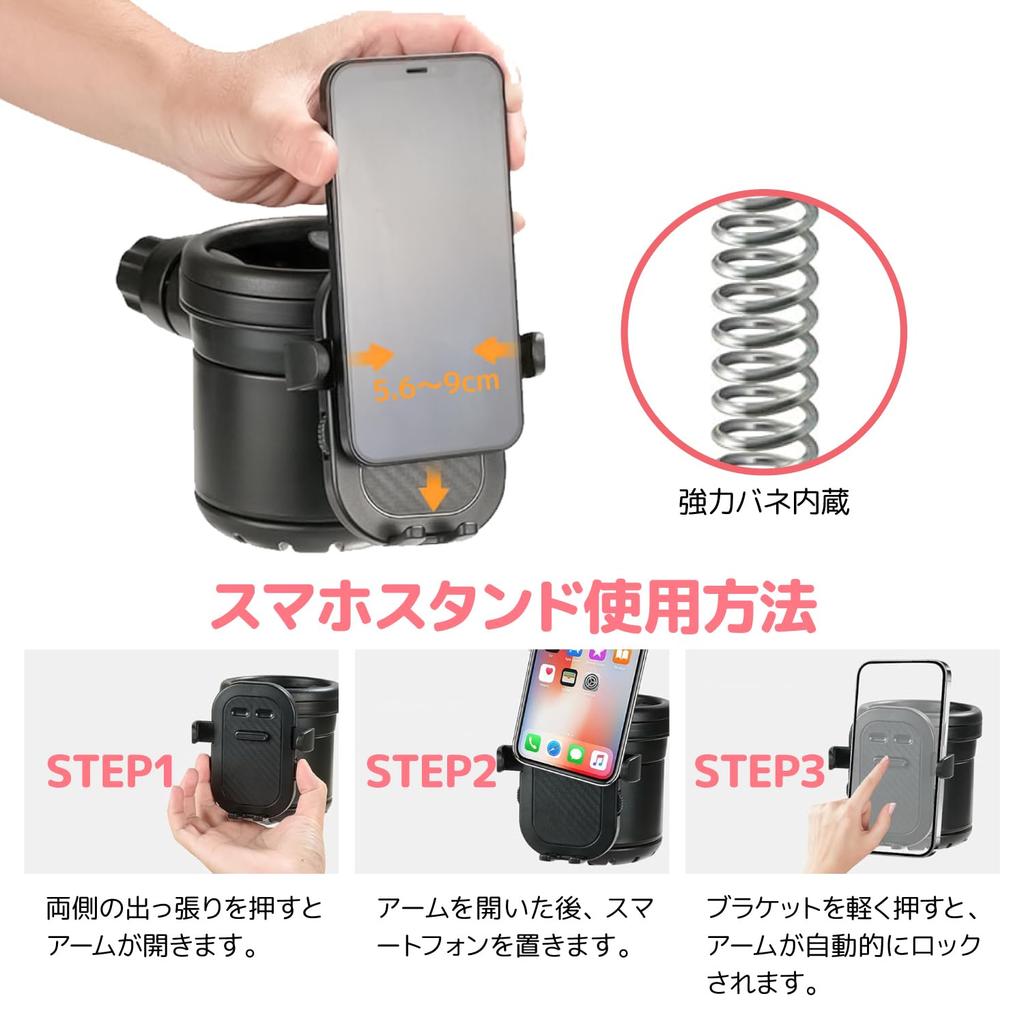 5.6~9cm

強力バネ内蔵

スマホスタンド使用方法

STEP1

両側の出っ張りを押すとアームが開きます。

STEP2

アームを開いた後、スマートフォンを置きます。

STEP3

ブラケットを軽く押すと、アームが自動的にロックされます。