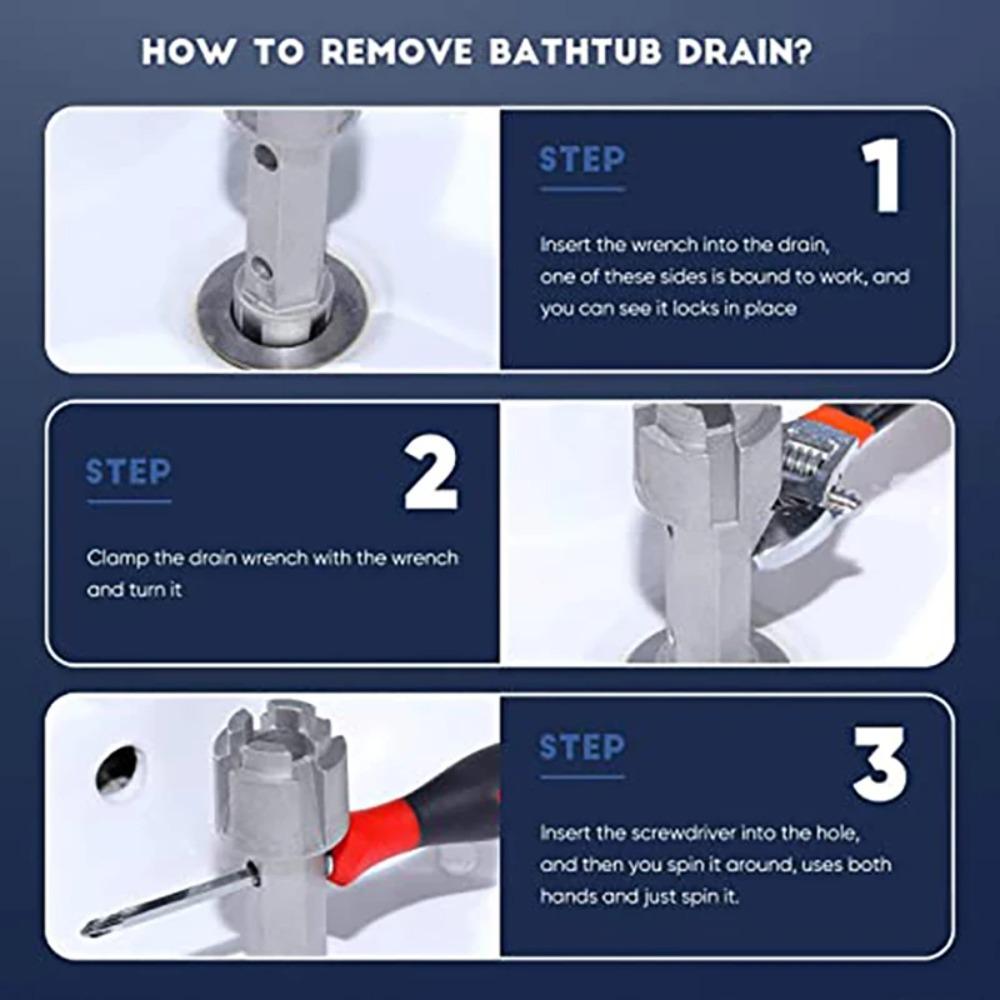 HOW TO REMOVE BATHTUB DRAIN?

STEP 1

Insert the wrench into the drain, one of these sides is bound to work, and you can see it locks in place

STEP 2

Clamp the drain wrench with the wrench and turn it

STEP 3

Insert the screwdriver into the hole, and then you spin it around, uses both hands and just spin it.