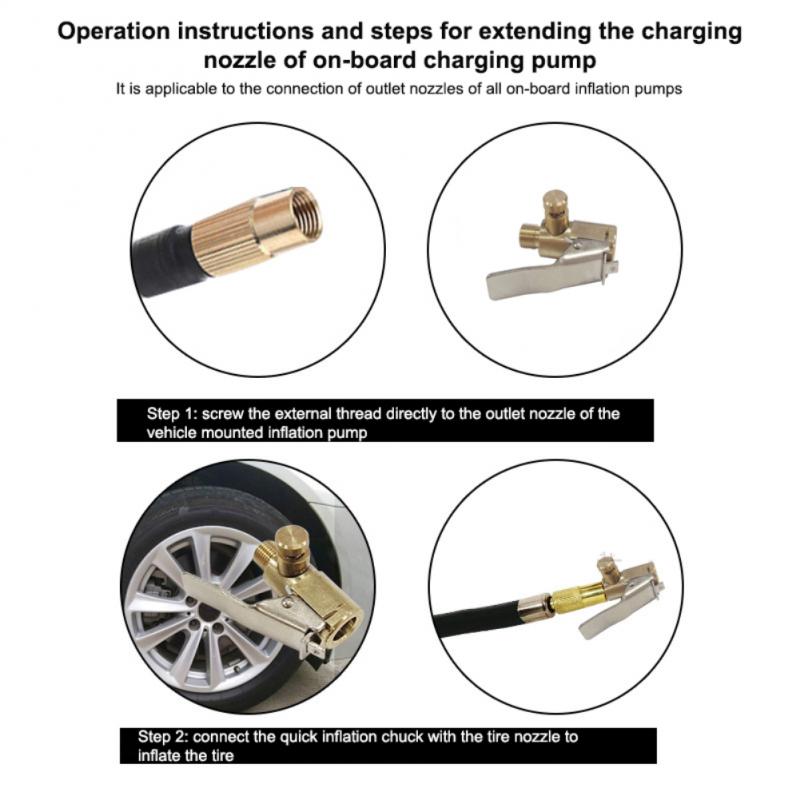 Operation instructions and steps for extending the charging nozzle of on-board charging pump

It is applicable to the connection of outlet nozzles of all on-board inflation pumps

Step 1: screw the external thread directly to the outlet nozzle of the vehicle mounted inflation pump

Step 2: connect the quick inflation chuck with the tire nozzle to inflate the tire