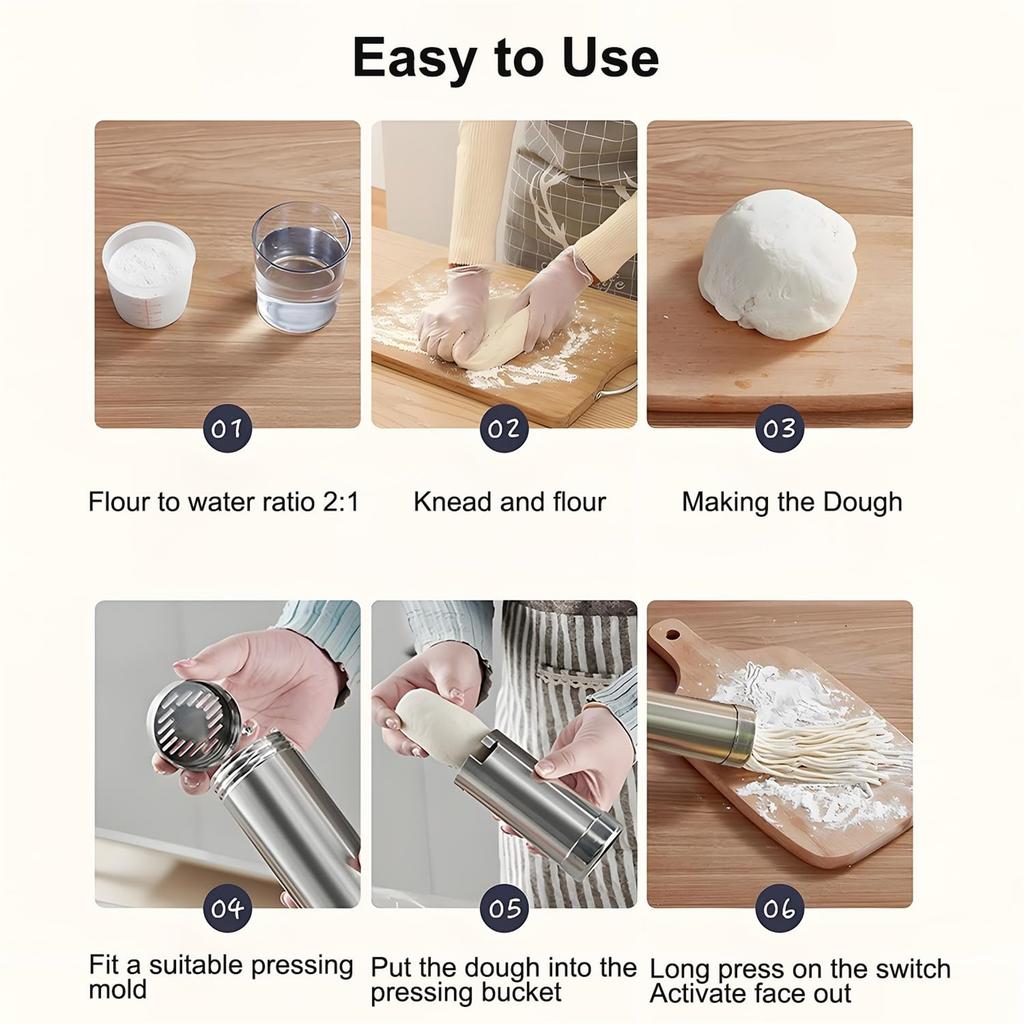 Easy to Use

01

Flour to water ratio 2:1

02

Knead and flour

03

Making the Dough

04

Fit a suitable pressing mold

05

Put the dough into the pressing bucket

06

Long press on the switch Activate face out