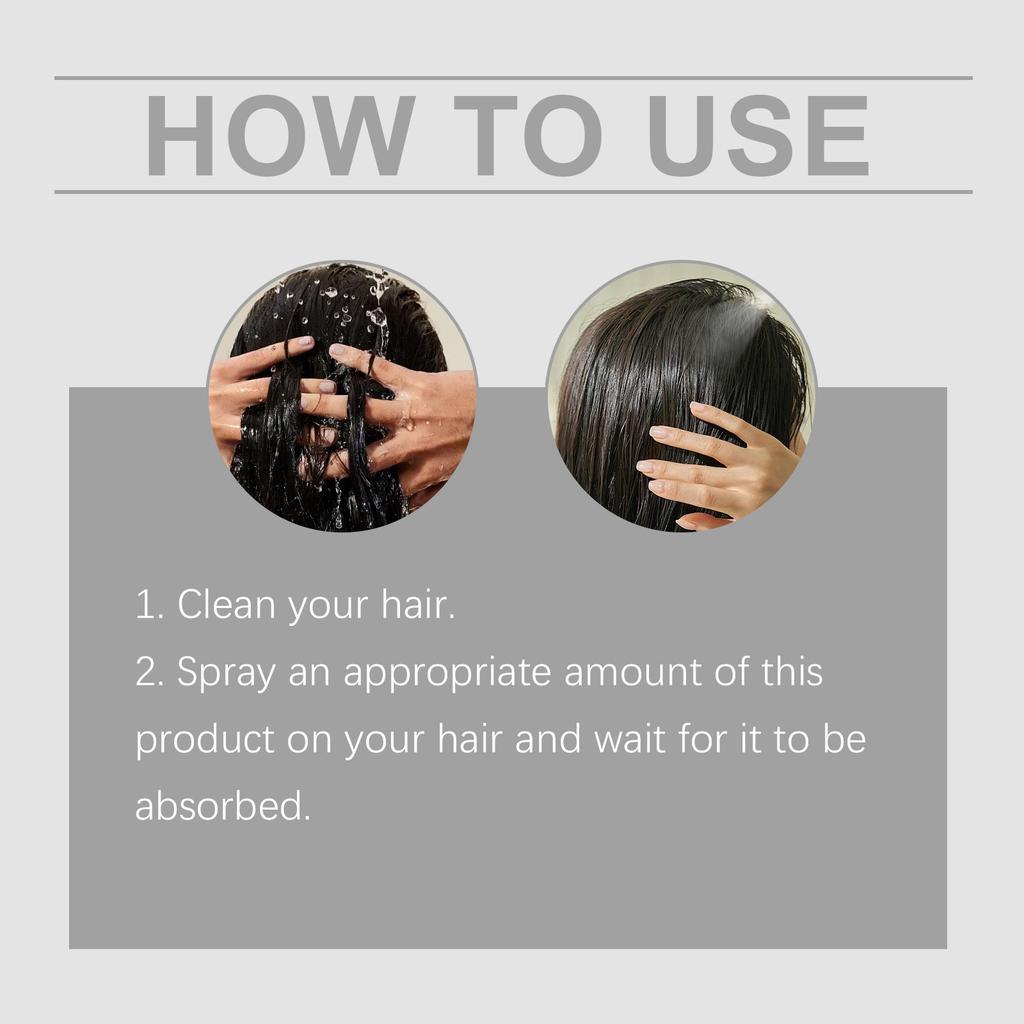 HOW TO USE

1. Clean your hair.
2. Spray an appropriate amount of this product on your hair and wait for it to be absorbed.