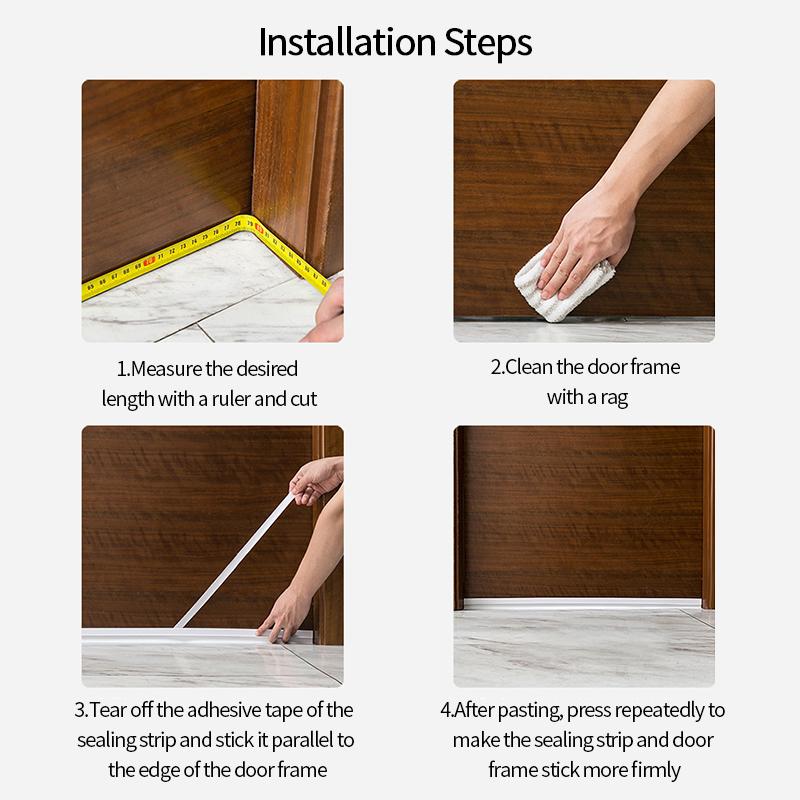 Installation Steps

1.Measure the desired length with a ruler and cut

2.Clean the door frame with a rag

3.Tear off the adhesive tape of the sealing strip and stick it parallel to the edge of the door frame

4.After pasting, press repeatedly to make the sealing strip and door frame stick more firmly